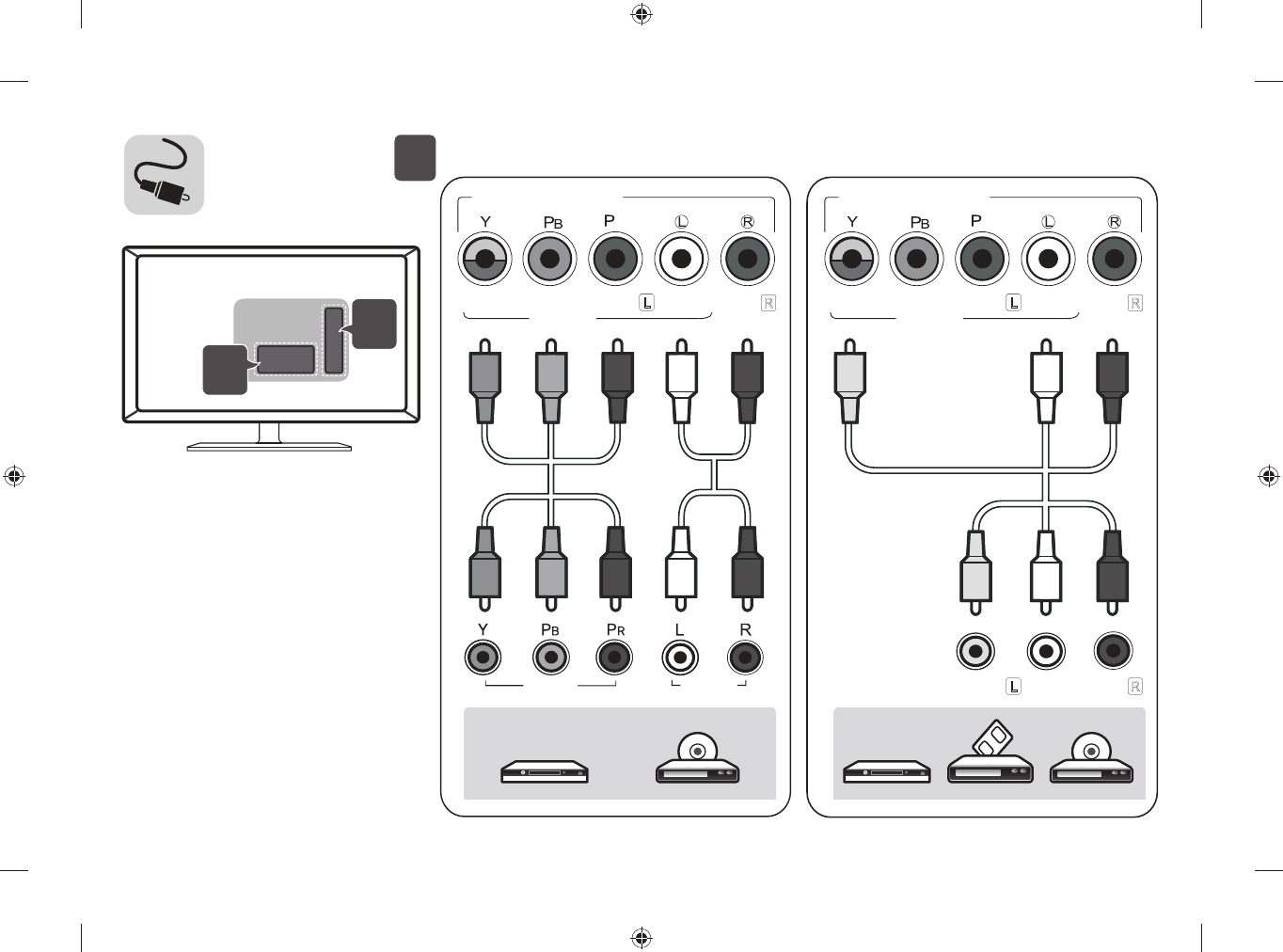 Y PB P L R

L R

Y PB PR L R

Y PB P L R

L R

L R