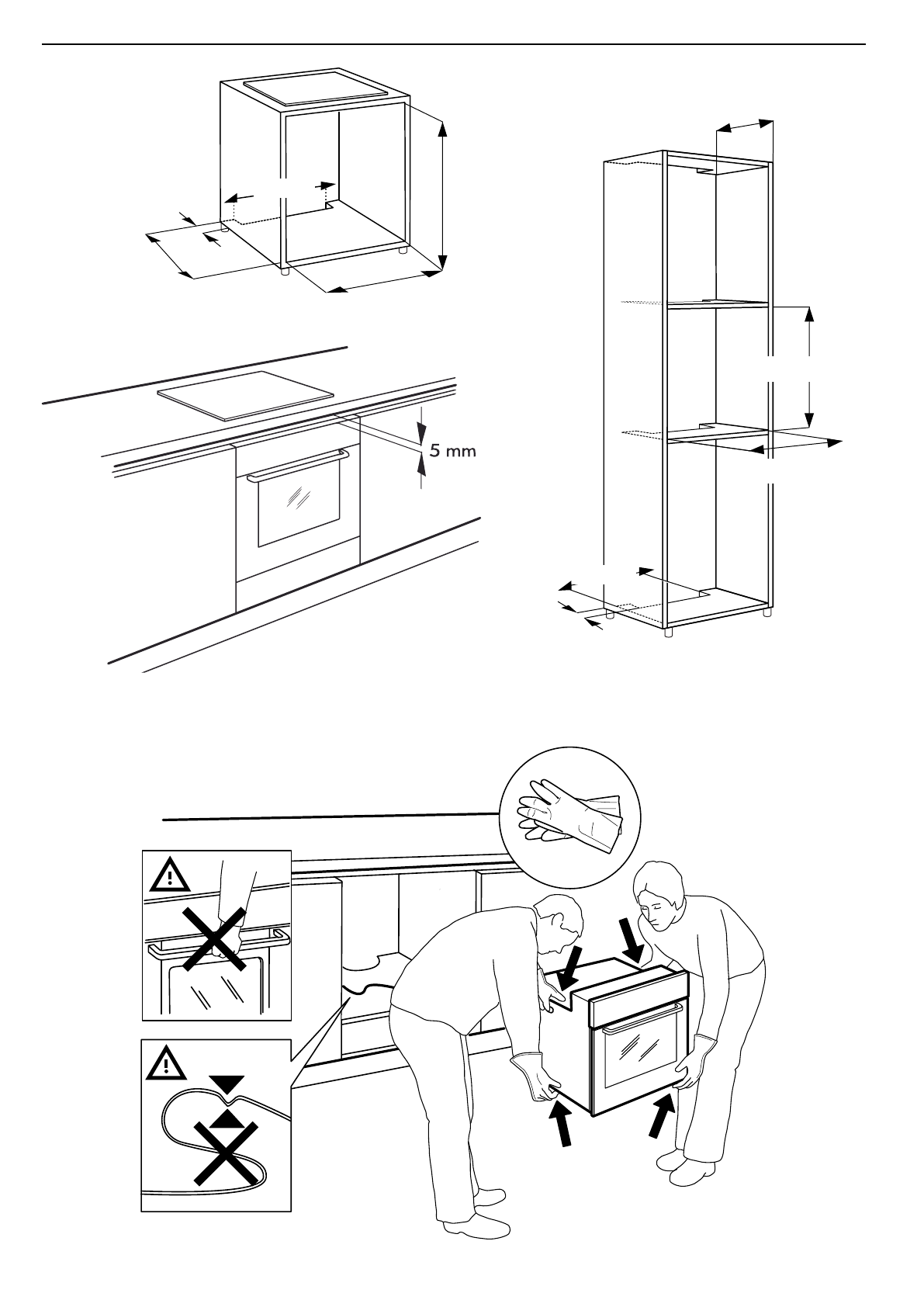 5 mm