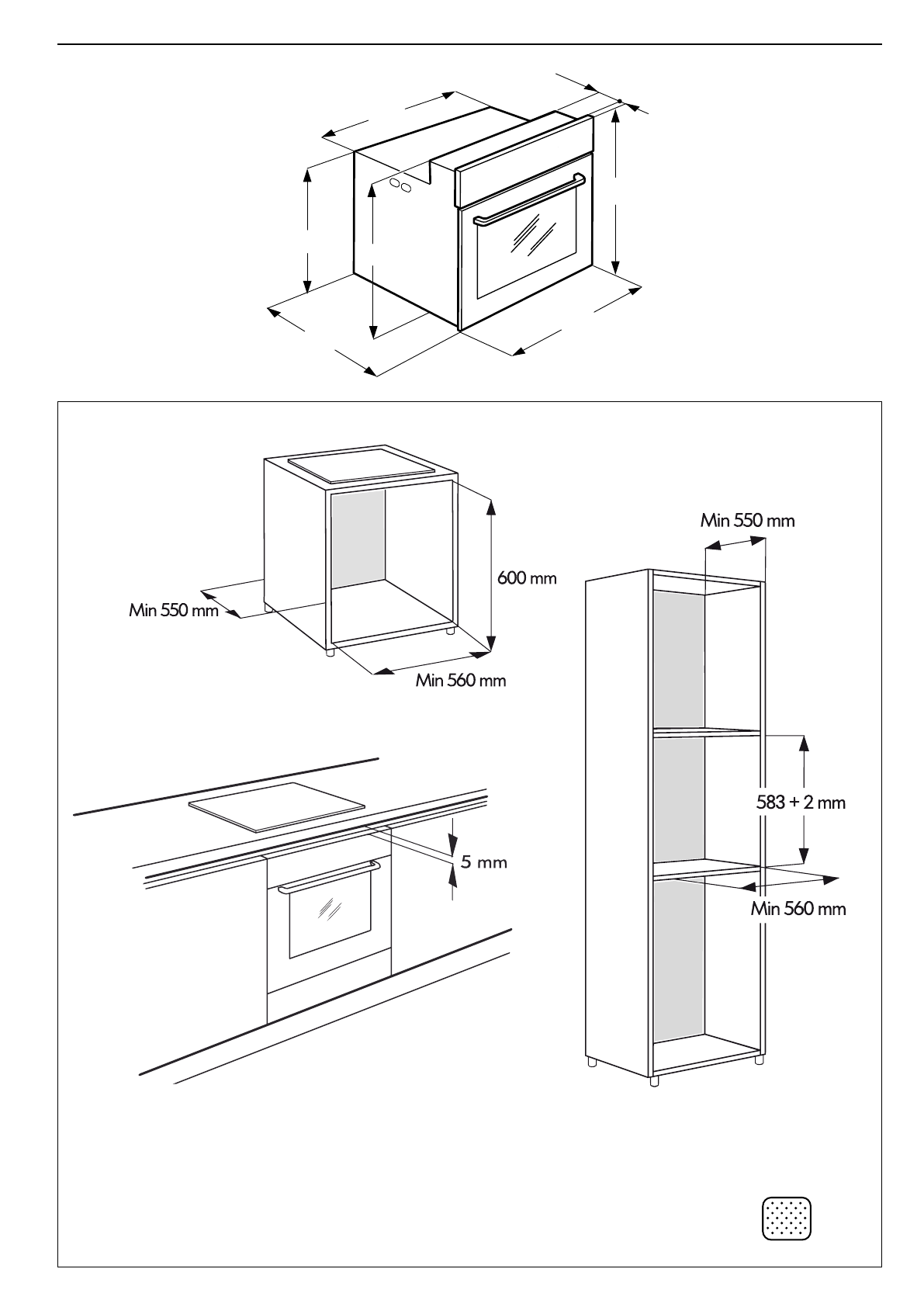 600 mm

Min 550 mm

Min 560 mm

Min 550 mm

583 + 2 mm

Min 560 mm

5 mm