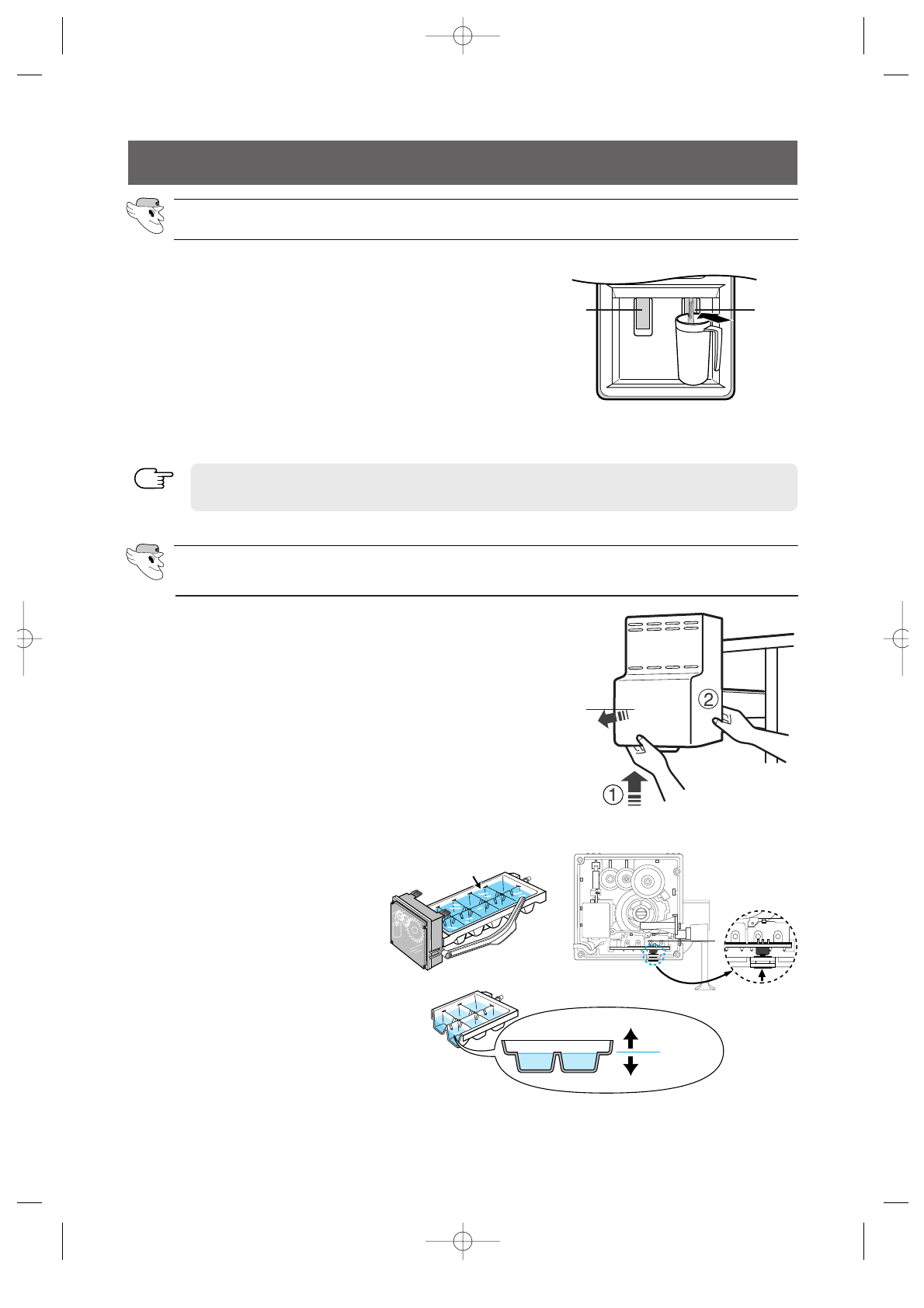 ①

②