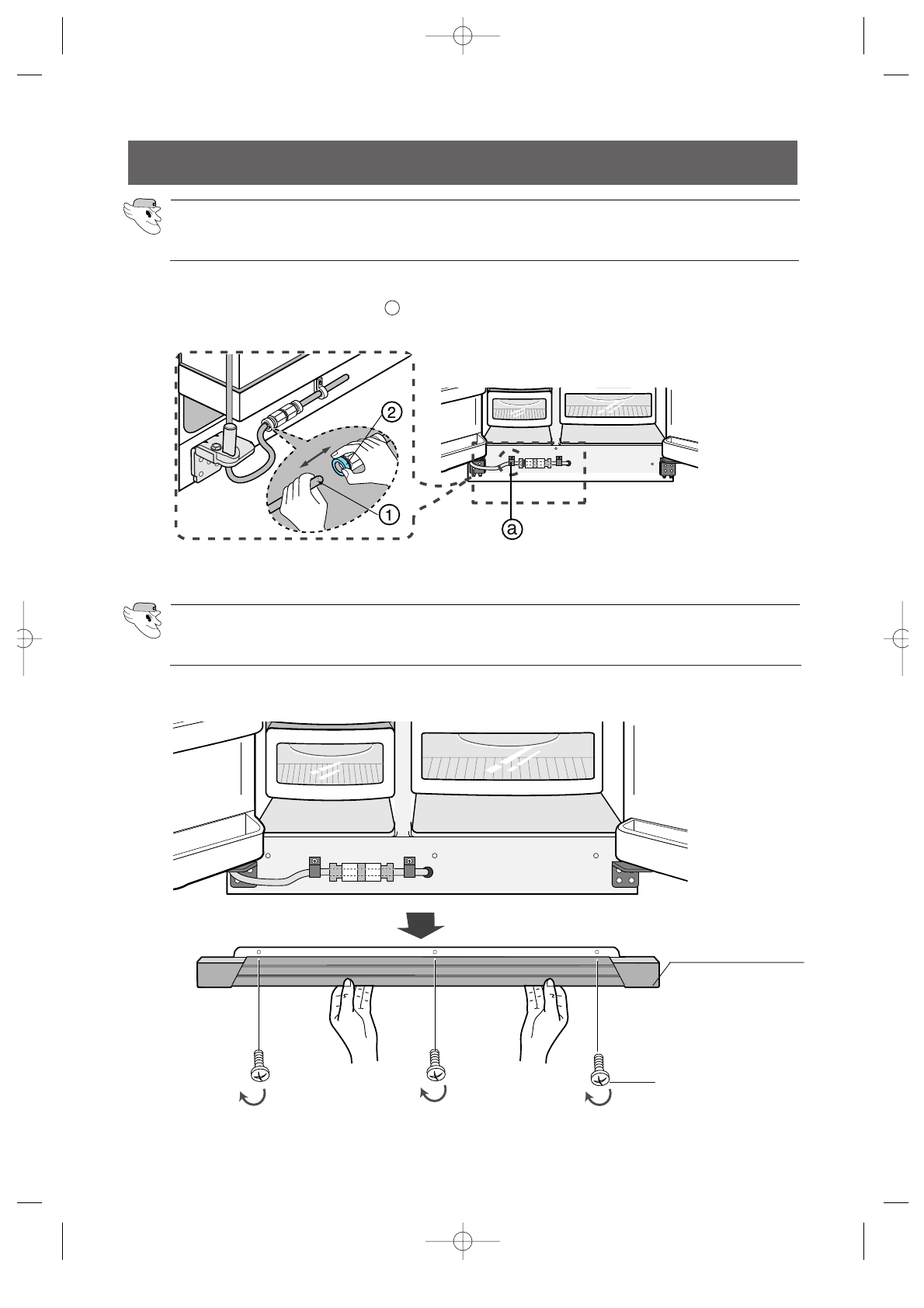 2

1

a