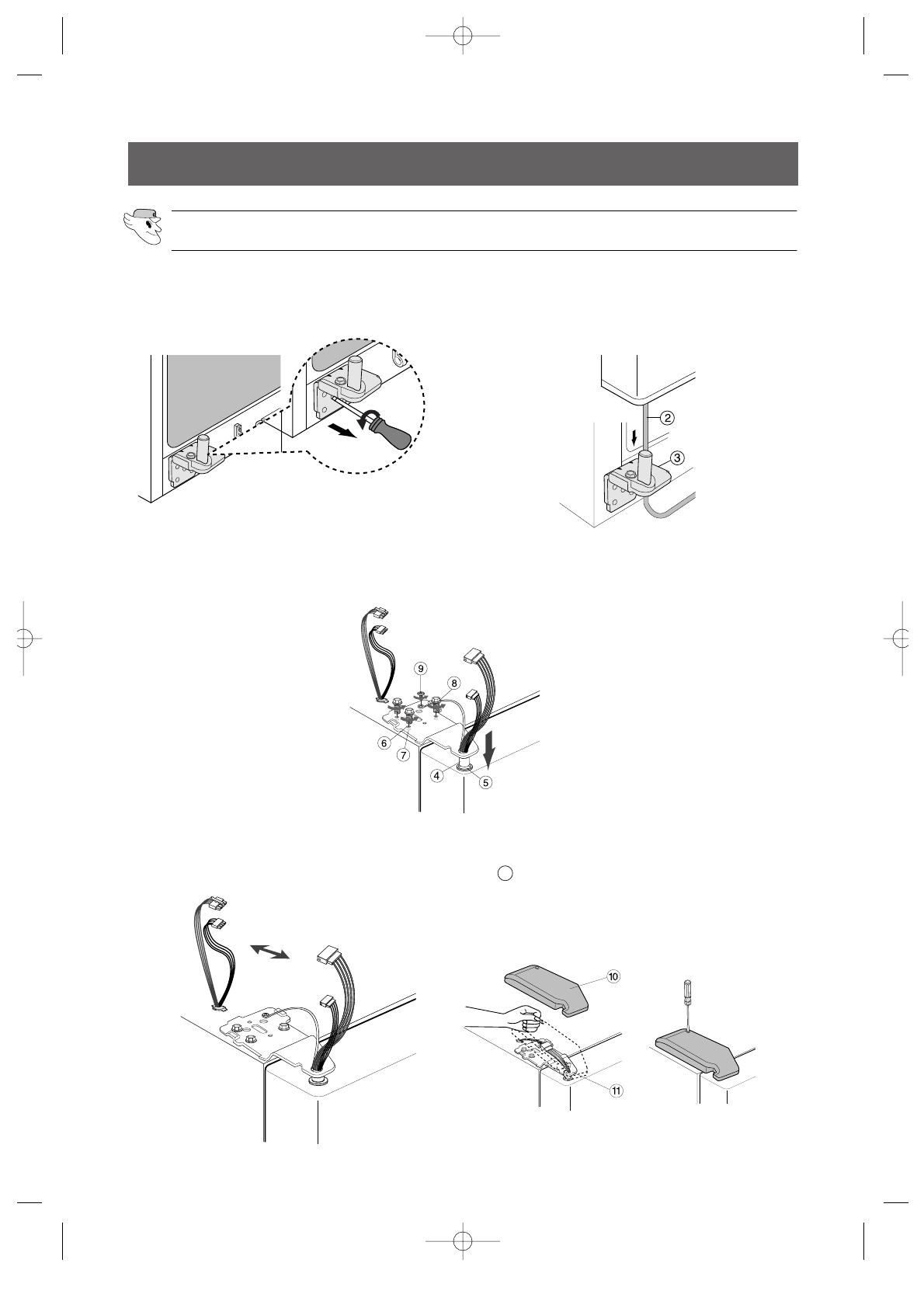 ②
③
⑨
⑧
⑥
⑦
④
⑤
⑩
⑪