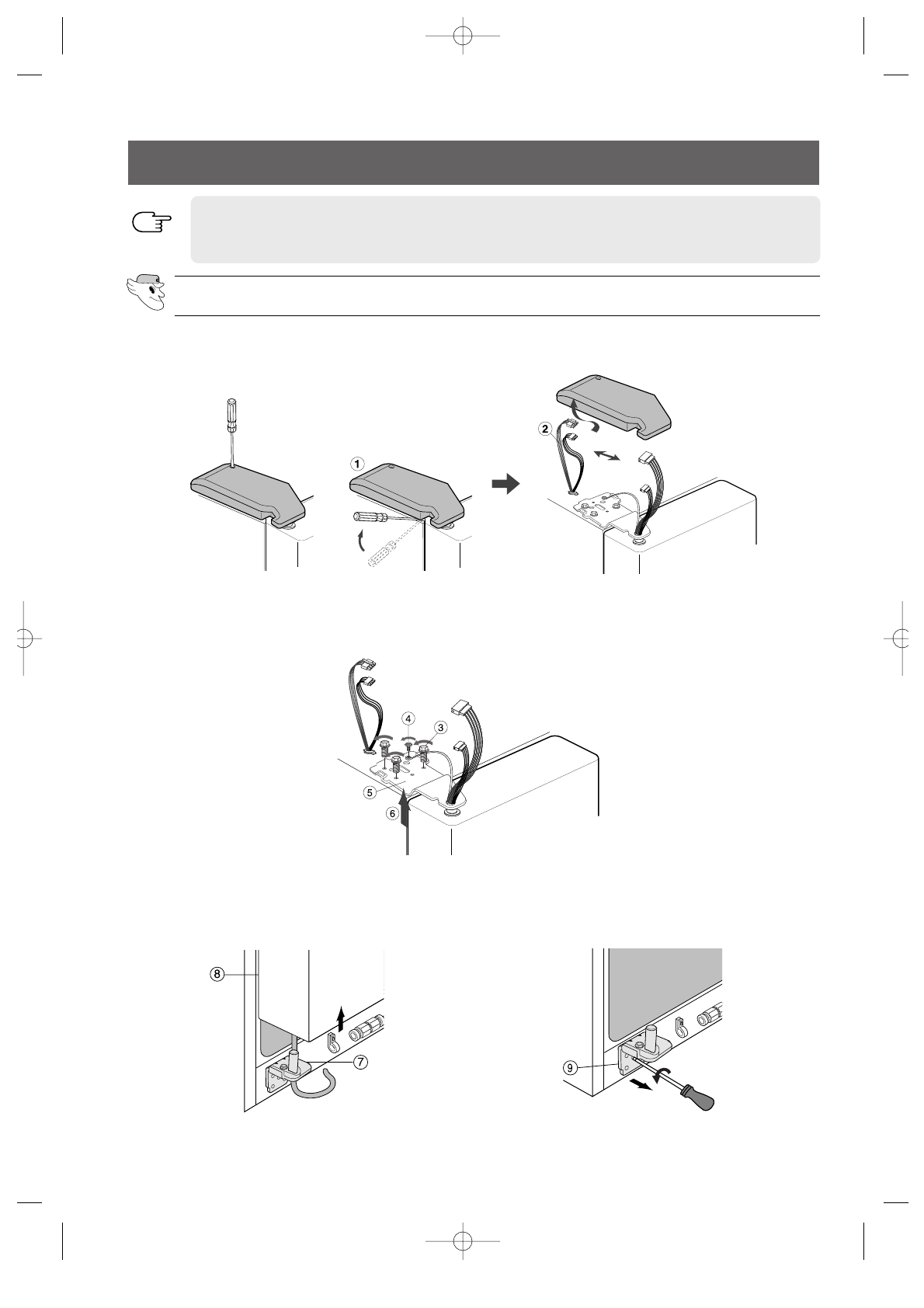 1

2

4

3

5

6

8

7

9