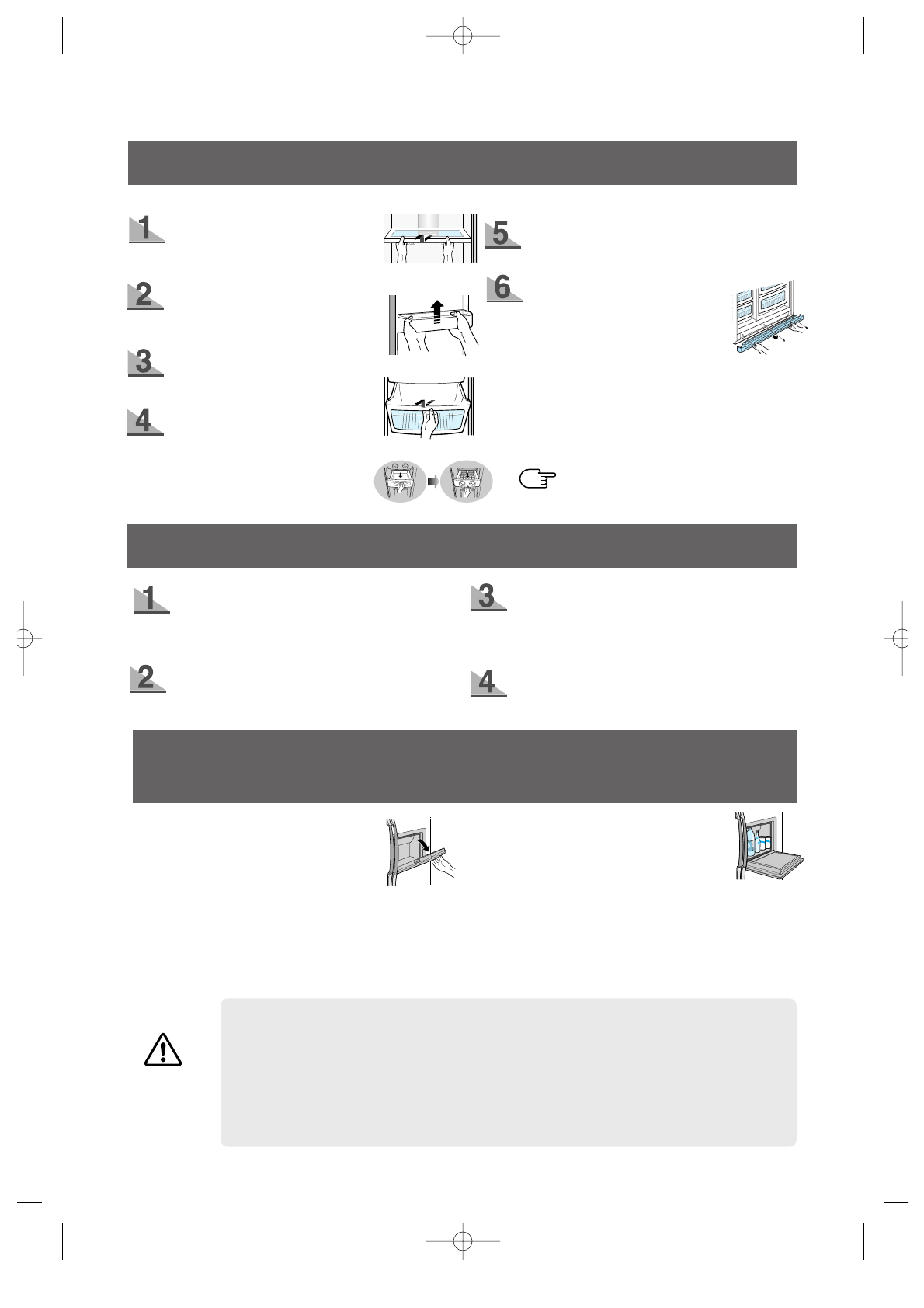 1

2

3

4

5

6

1

2

3

4