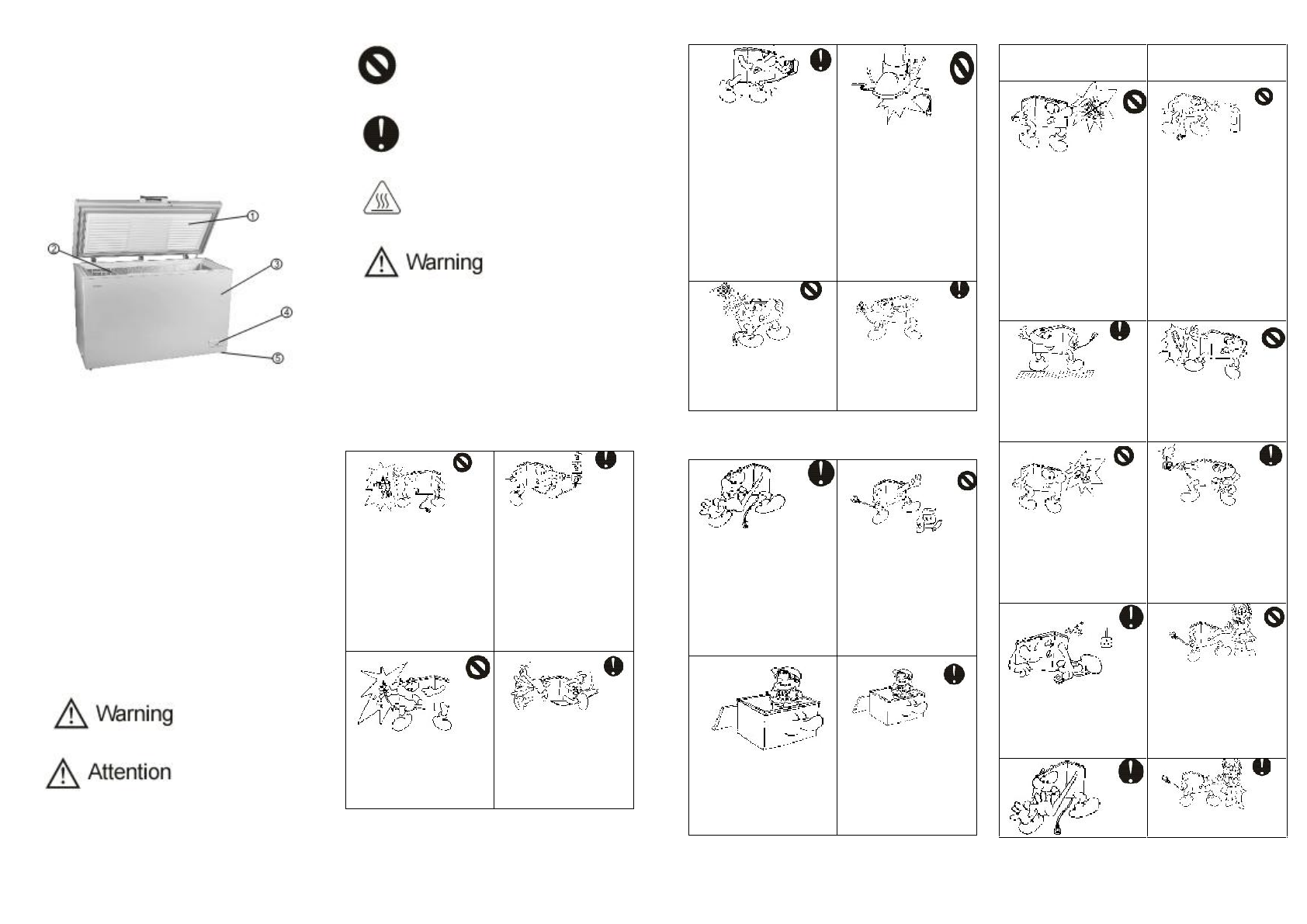 ①
②
③
④
⑤

Warning

Attention

Warning