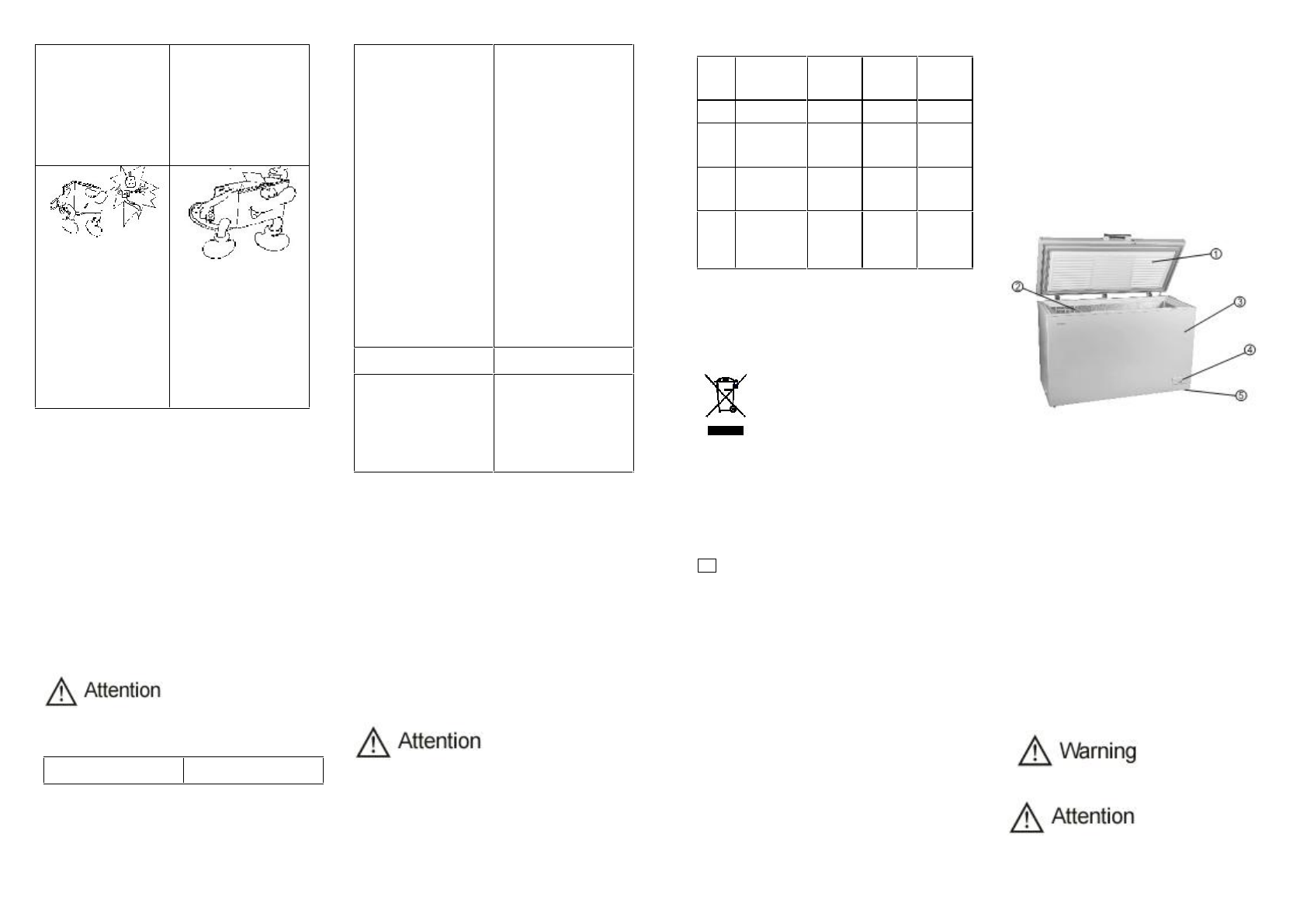 Attention

Attention

①
②
③
④
⑤

Warning

Attention