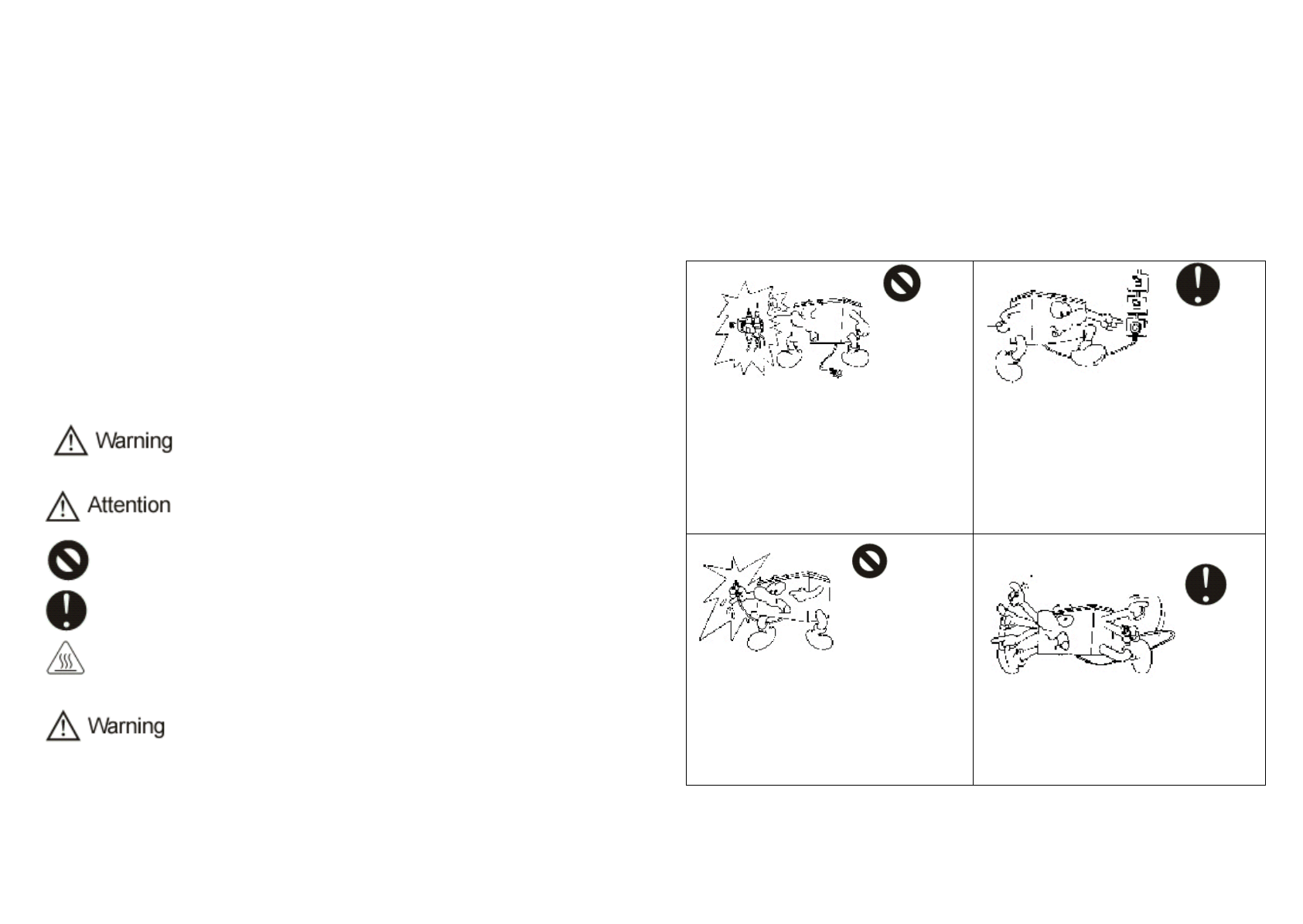 Warning

Attention

Warning