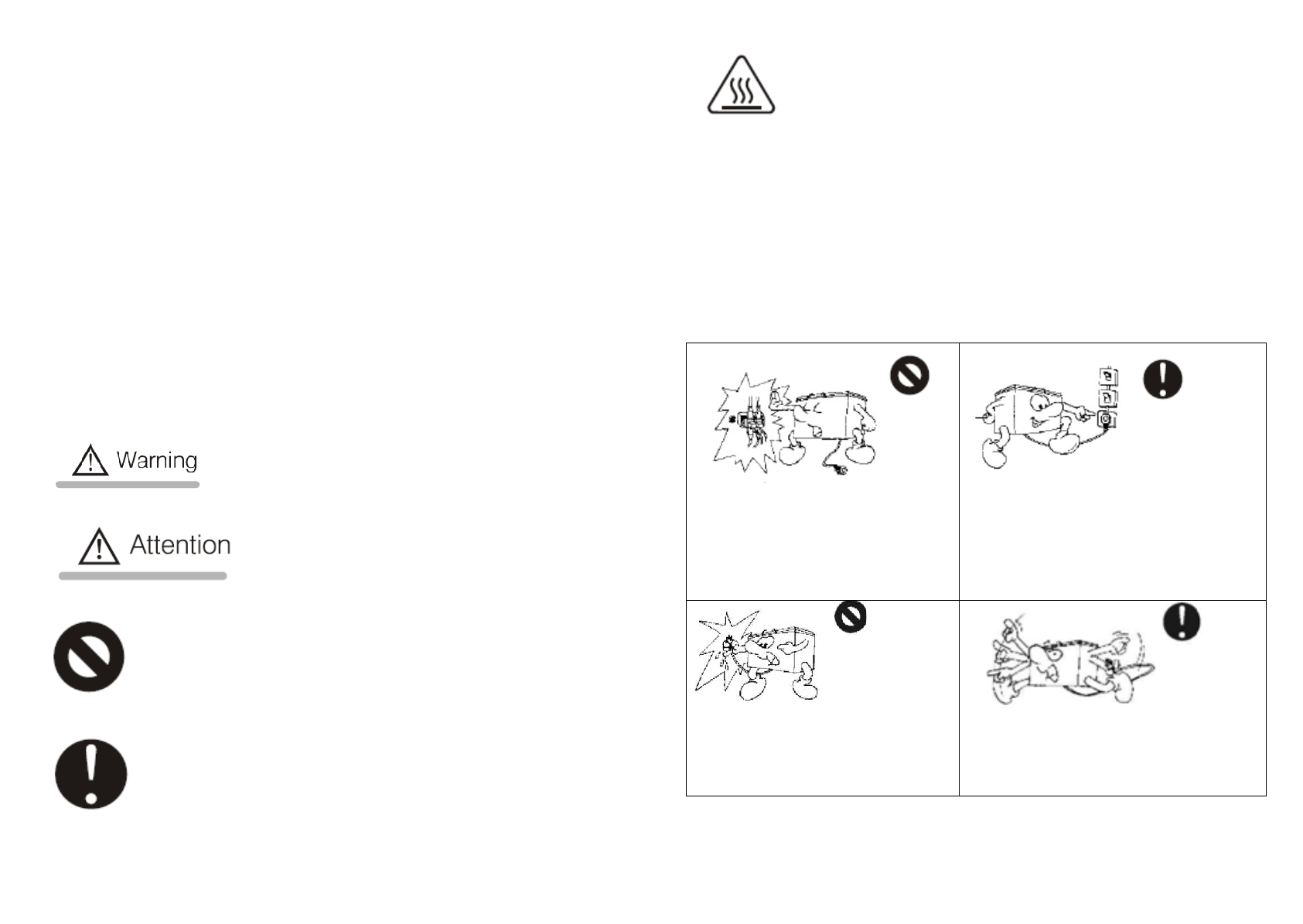 Warning

Attention