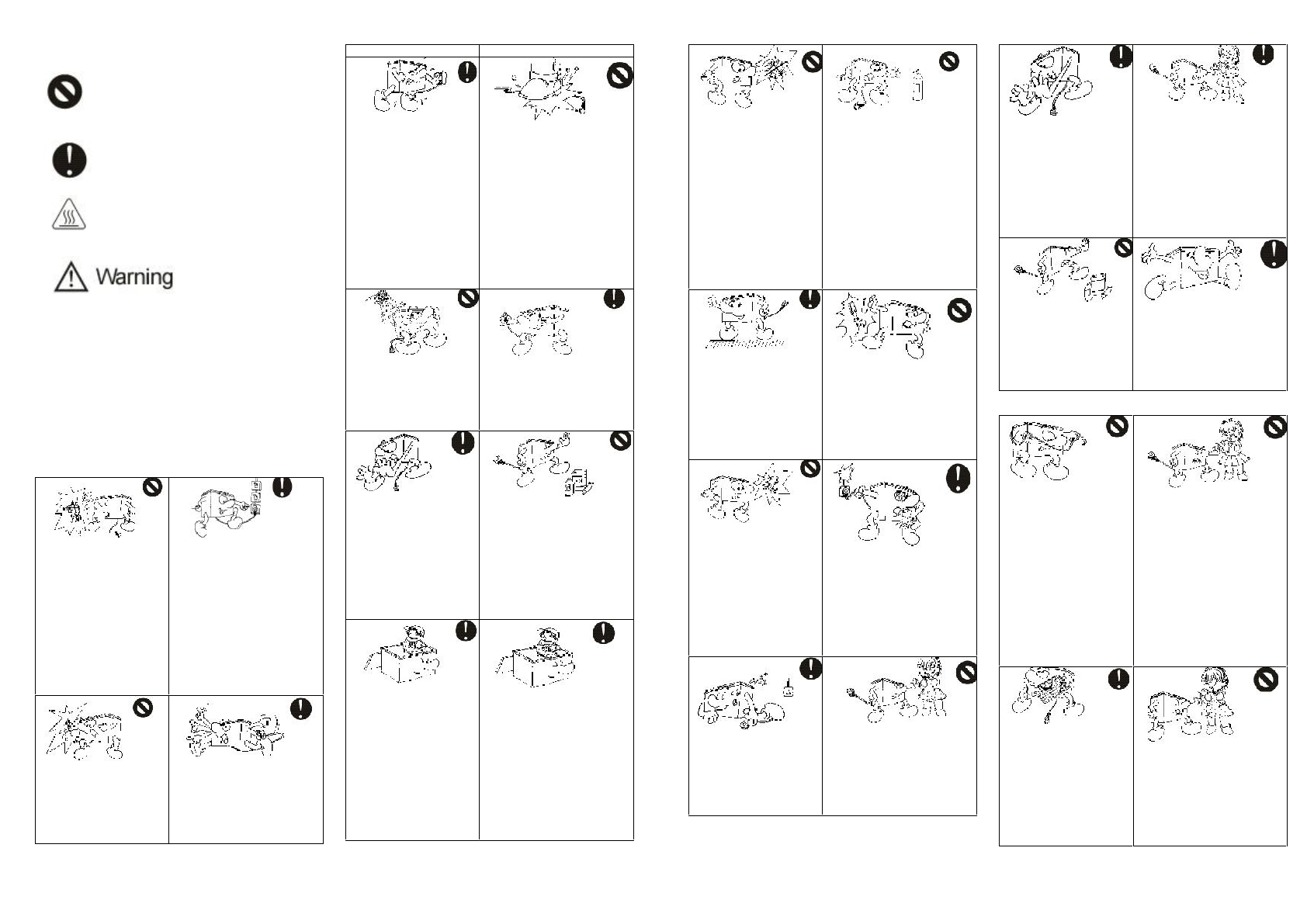 Warning