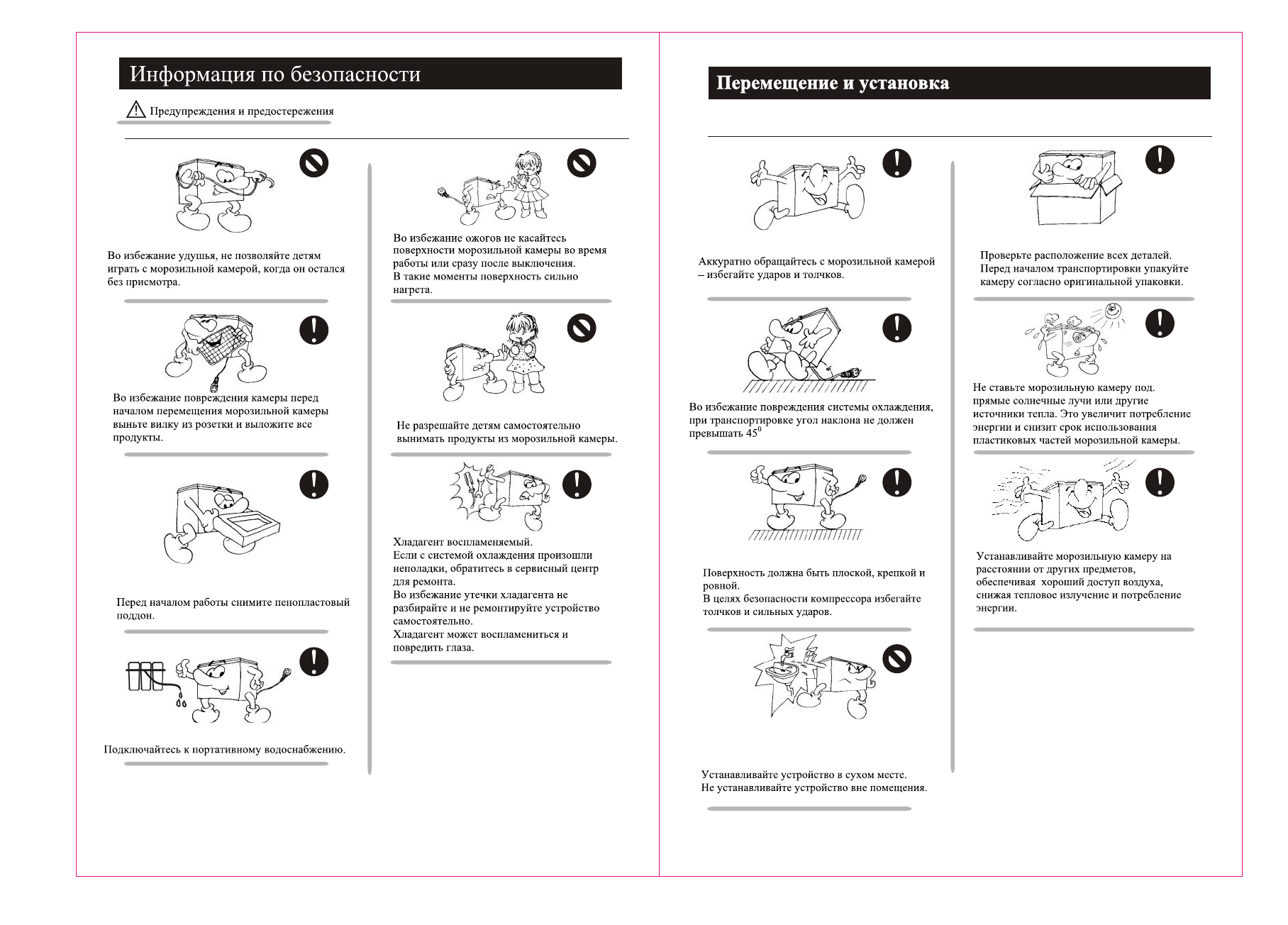 Информация по безопасности

Предупреждения и предостережения

Во избежание удушья, не позволяйте детям играть с морозильной камерой, когда он остался без присмотра.

Во избежание повреждения камеры перед началом перемещения морозильной камеры выньте вилку из розетки и выложите все продукты.

Перед началом работы снимите пенопластовый поддон.

Подключайтесь к портативному водоснабжению.

Во избежание ожогов не касайтесь поверхности морозильной камеры во время работы или сразу после выключения.
В такие моменты поверхность сильно нагрета.

Не разрешайте детям самостоятельно вынимать продукты из морозильной камеры.

Хладагент воспламеняемый.
Если с системой охлаждения произошли неполадки, обратитесь в сервисный центр для ремонта.
Во избежание утечки хладагента не разбирайте и не ремонтируйте устройство самостоятельно.
Хладагент может воспламениться и повредить глаза.

Перемещение и установка

Аккуратно обращайтесь с морозильной камерой – избегайте ударов и толчков.

Во избежание повреждения системы охлаждения, при транспортировке угол наклона не должен превышать $45^0$

Поверхность должна быть плоской, крепкой и ровной.
В целях безопасности компрессора избегайте толчков и сильных ударов.

Устанавливайте устройство в сухом месте.
Не устанавливайте устройство вне помещения.

Проверьте расположение всех деталей.
Перед началом транспортировки упакуйте камеру согласно оригинальной упаковки.

Не ставьте морозильную камеру под. прямые солнечные лучи или другие источники тепла. Это увеличит потребление энергии и снизит срок использования пластиковых частей морозильной камеры.

Устанавливайте морозильную камеру на расстоянии от других предметов, обеспечивая хороший доступ воздуха, снижая тепловое излучение и потребление энергии.