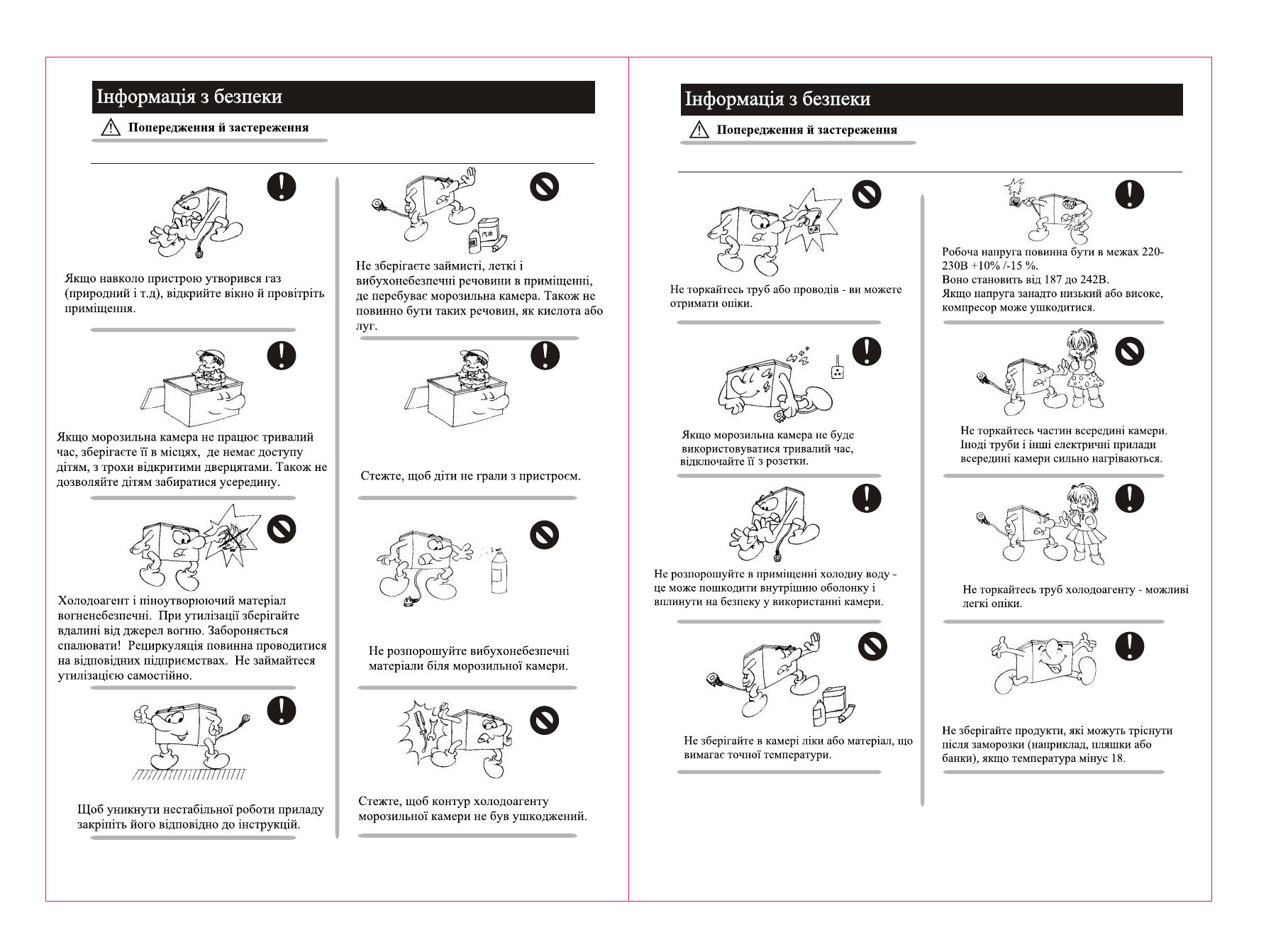 Інформація з безпеки

Попередження й застереження

Якщо навколо пристрою утворився газ (природний і т.д), відкрийте вікно й провітріть приміщення.

Якщо морозильна камера не працює тривалий час, зберігаєте її в місцях, де немає доступу дітям, з трохи відкритими дверцятами. Також не дозволяйте дітям забиратися усередину.

Холодоагент і піноутворюючий матеріал вогненебезпечні. При утилізації зберігайте вдалині від джерел вогню. Забороняється спалювати! Рециркуляція повинна проводитися на відповідних підприємствах. Не займайтеся утилізацією самостійно.

Щоб уникнути нестабільної роботи приладу закріпіть його відповідно до інструкцій.

Не зберігаєте займисті, леткі і вибухонебезпечні речовини в приміщенні, де перебуває морозильна камера. Також не повинно бути таких речовин, як кислота або луг.

Стежте, щоб діти не грали з пристроєм.

Не розпорошуйте вибухонебезпечні матеріали біля морозильної камери.

Стежте, щоб контур холодоагенту морозильної камери не був ушкоджений.

Інформація з безпеки

Попередження й застереження

Не торкайтесь труб або проводів - ви можете отримати опіки.

Якщо морозильна камера не буде використовуватися тривалий час, відключайте її з розетки.

Не розпорошуйте в приміщенні холодну воду - це може пошкодити внутрішню оболонку і вплинути на безпеку у використанні камери.

Не зберігайте в камері ліки або матеріал, що вимагає точної температури.

Робоча напруга повинна бути в межах 220-230В +10% /-15 %.
Воно становить від 187 до 242В.
Якщо напруга занадто низький або високе, компресор може ушкодитися.

Не торкайтесь частин всередині камери. Іноді труби і інші електричні прилади всередині камери сильно нагріваються.

Не торкайтесь труб холодоагенту - можливі легкі опіки.

Не зберігайте продукти, які можуть тріснути після заморозки (наприклад, пляшки або банки), якщо температура мінус 18.