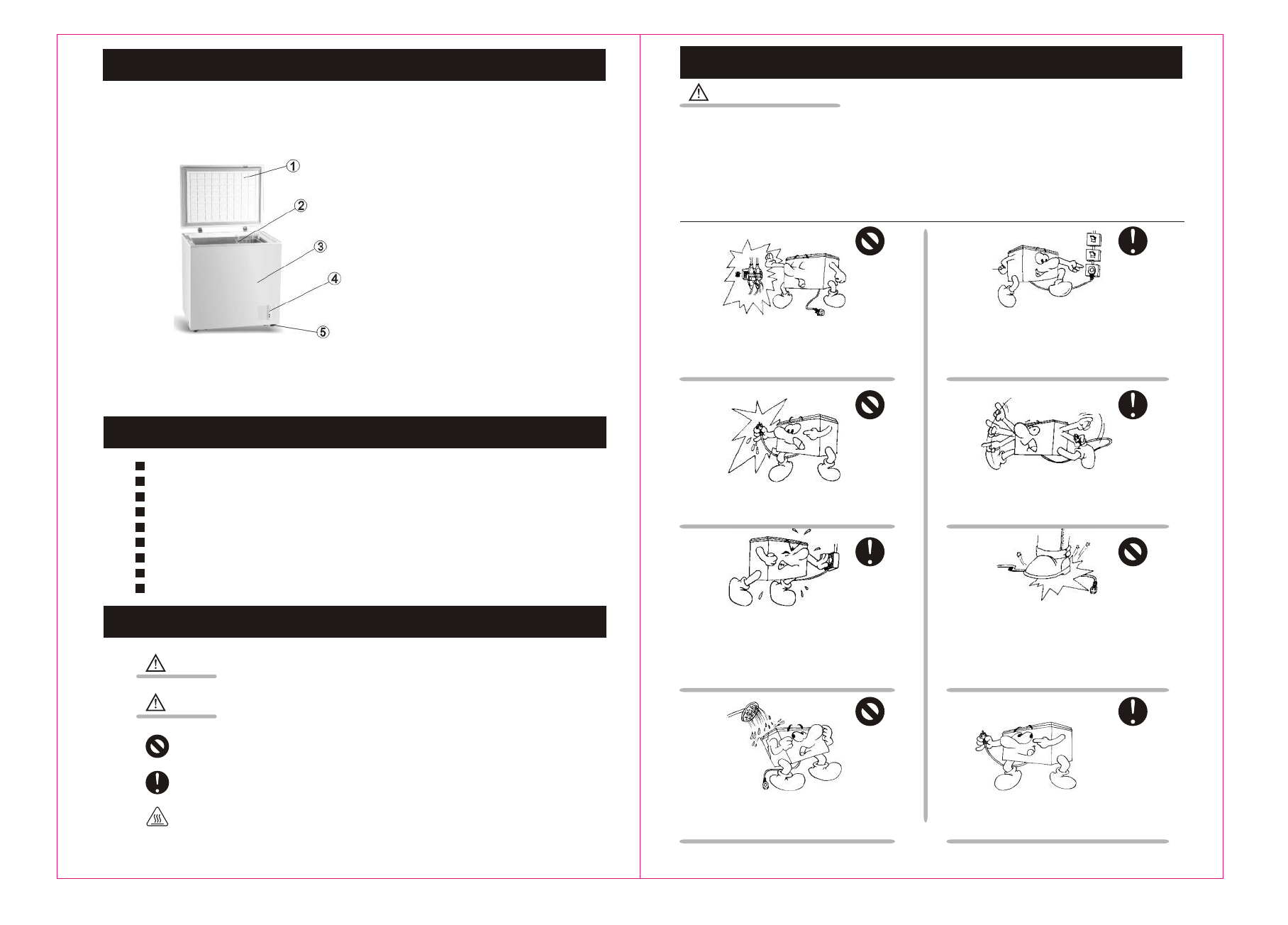 ①
②
③
④
⑤