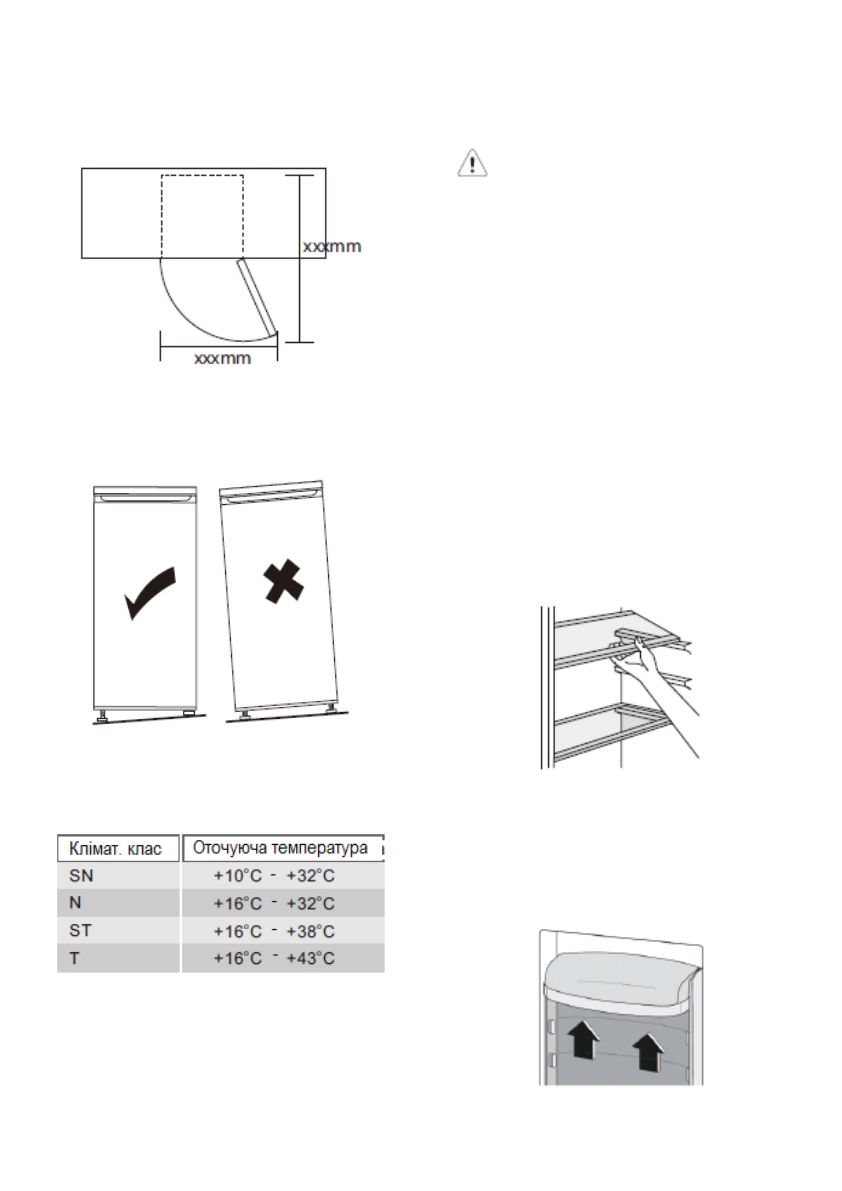 xxxmm

xxxmm

| Клімат. клас | Оточуюча температура |
|---|---|
| SN | +10°C - +32°C |
| N | +16°C - +32°C |
| ST | +16°C - +38°C |
| T | +16°C - +43°C |