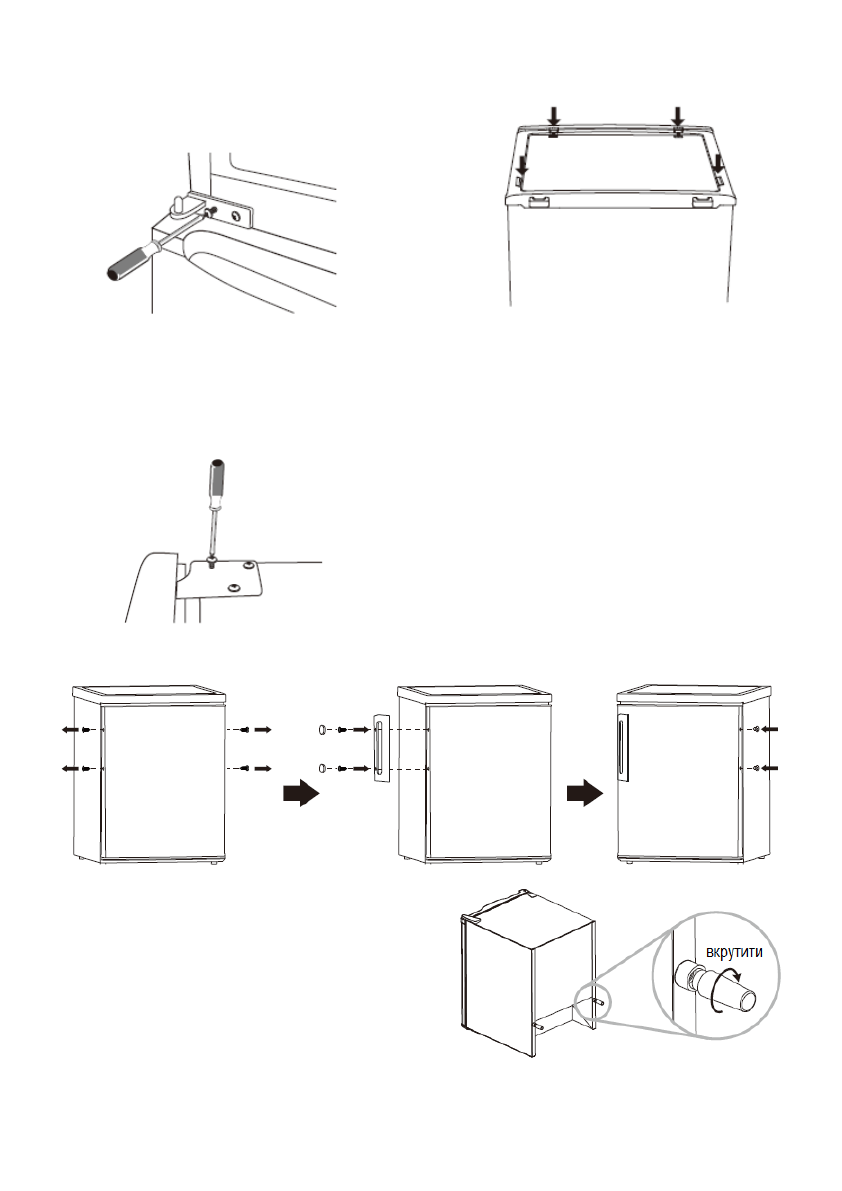 вкрутити