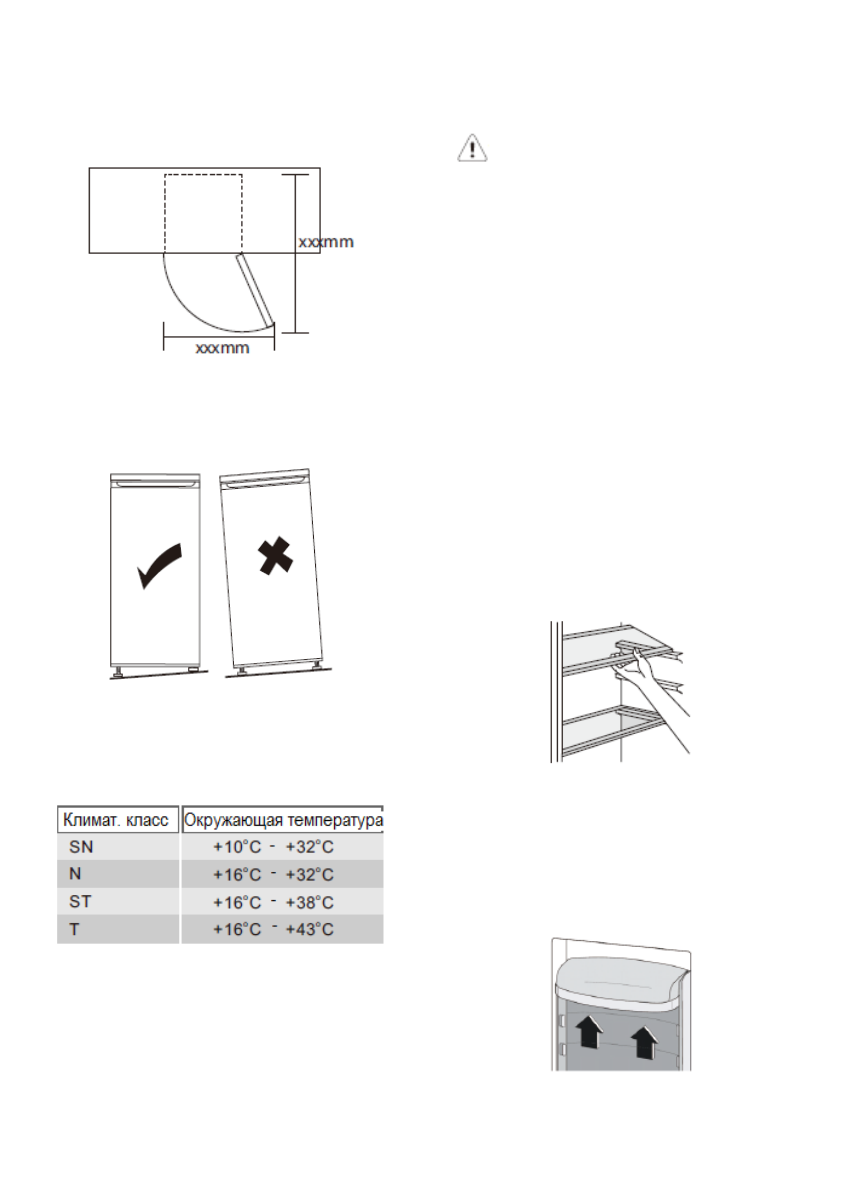 xxxmm

xxxmm

| Климат. класс | Окружающая температура |
|---|---|
| SN | +10°C - +32°C |
| N | +16°C - +32°C |
| ST | +16°C - +38°C |
| T | +16°C - +43°C |