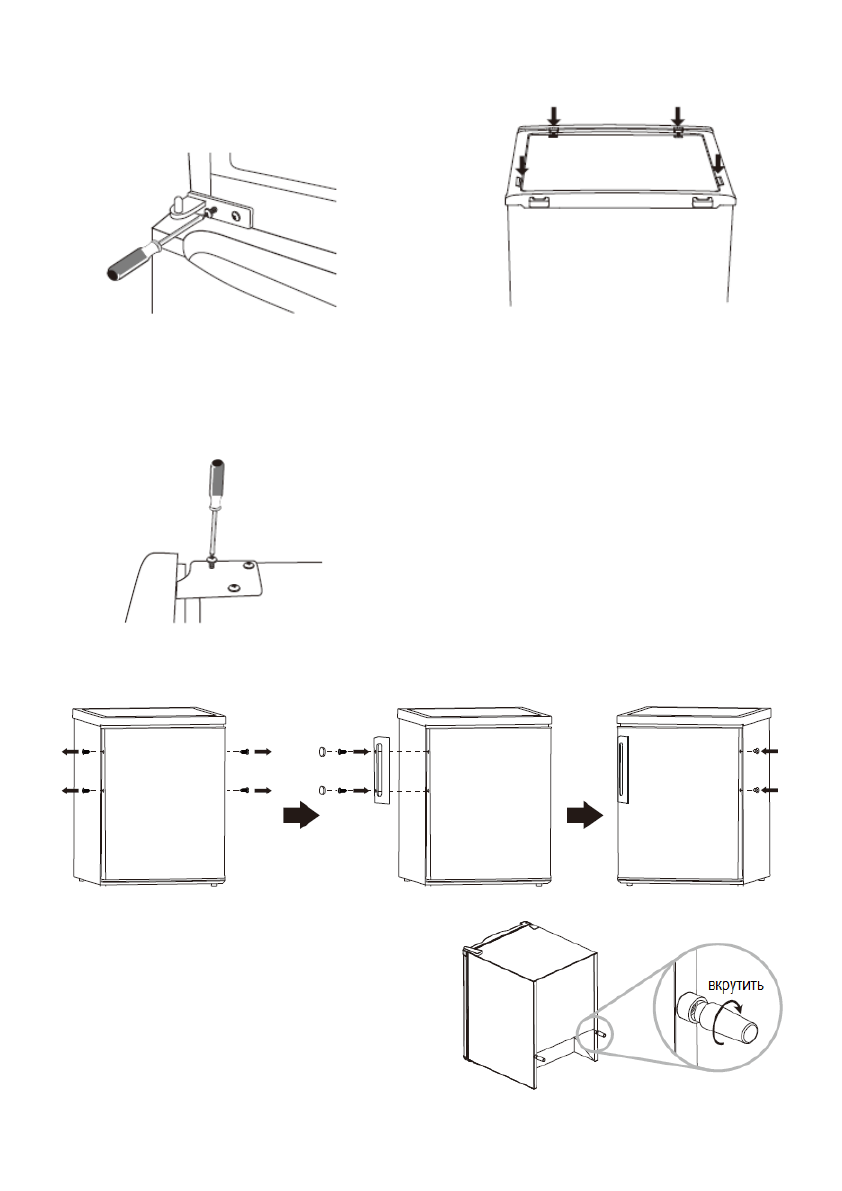 вкрутить