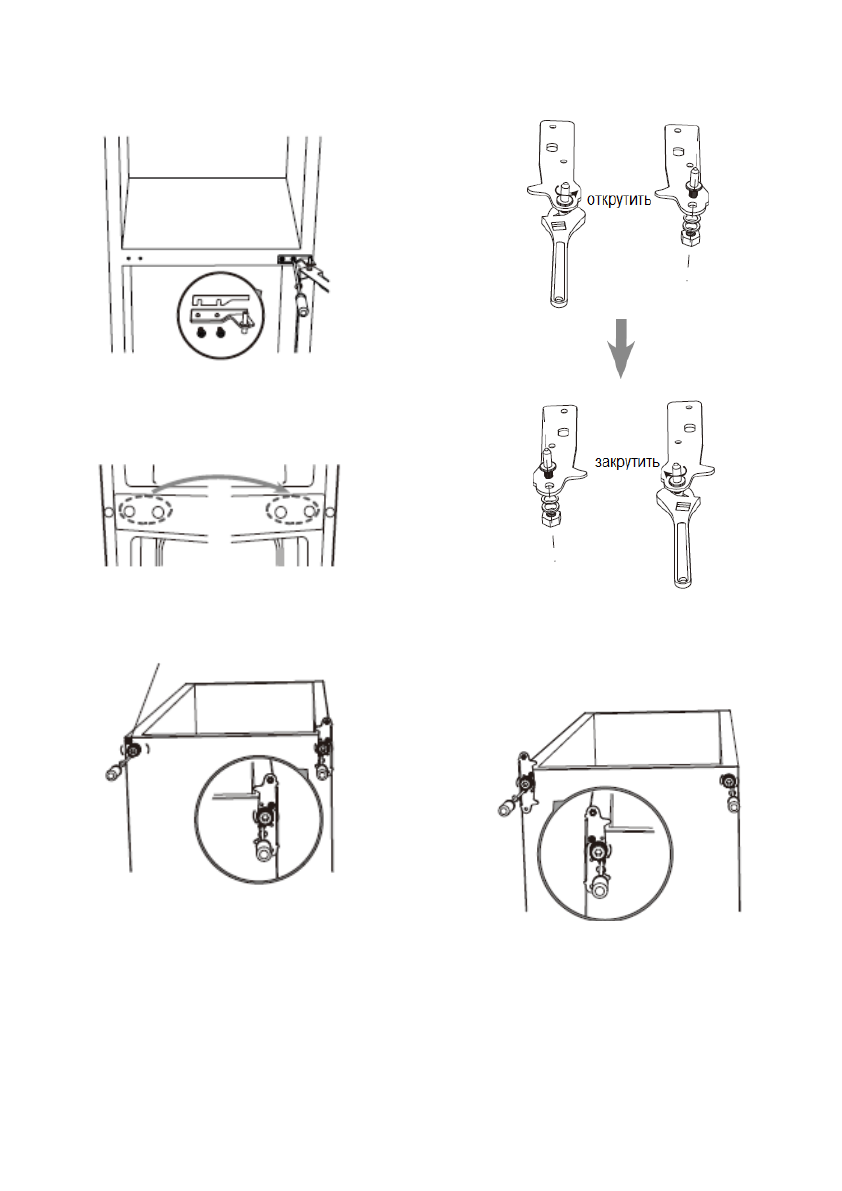 открутить

закрутить