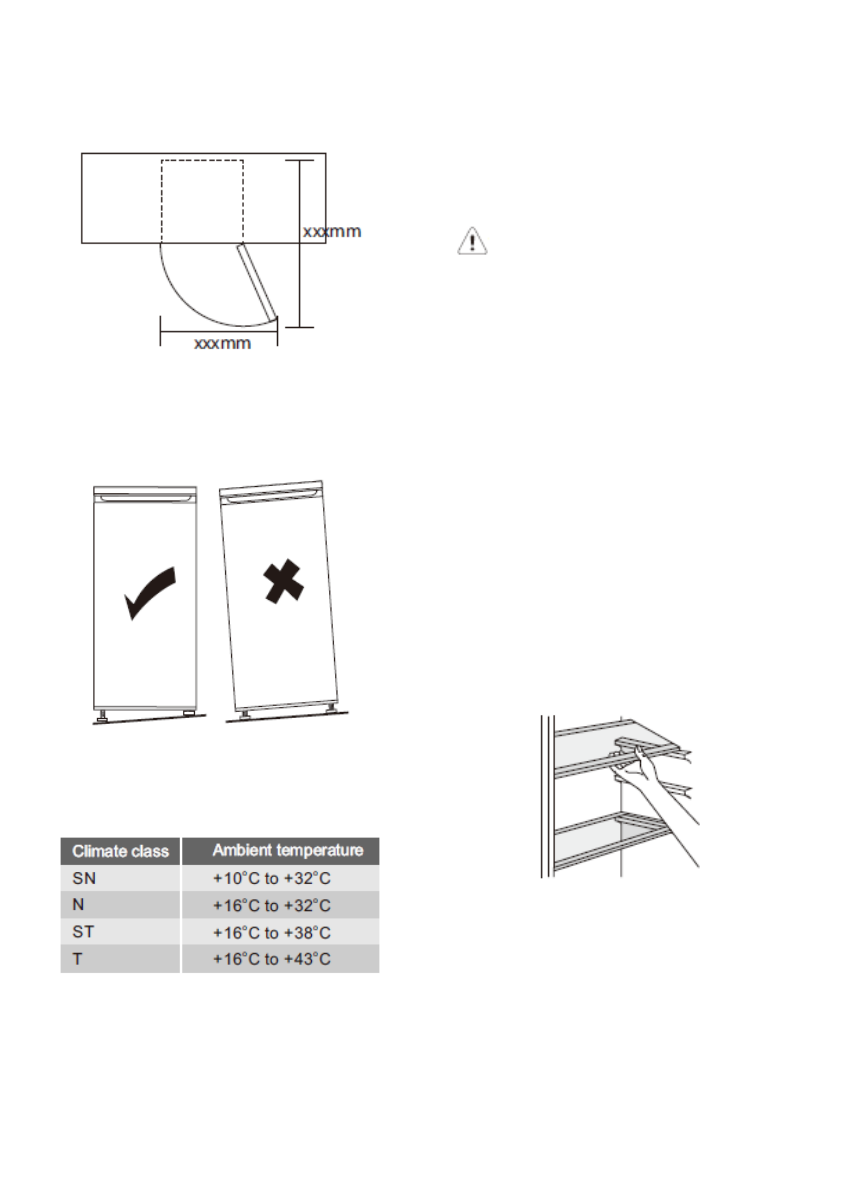 xxxmm

xxxmm

| Climate class | Ambient temperature |
|---|---|
| SN | +10°C to +32°C |
| N | +16°C to +32°C |
| ST | +16°C to +38°C |
| T | +16°C to +43°C |