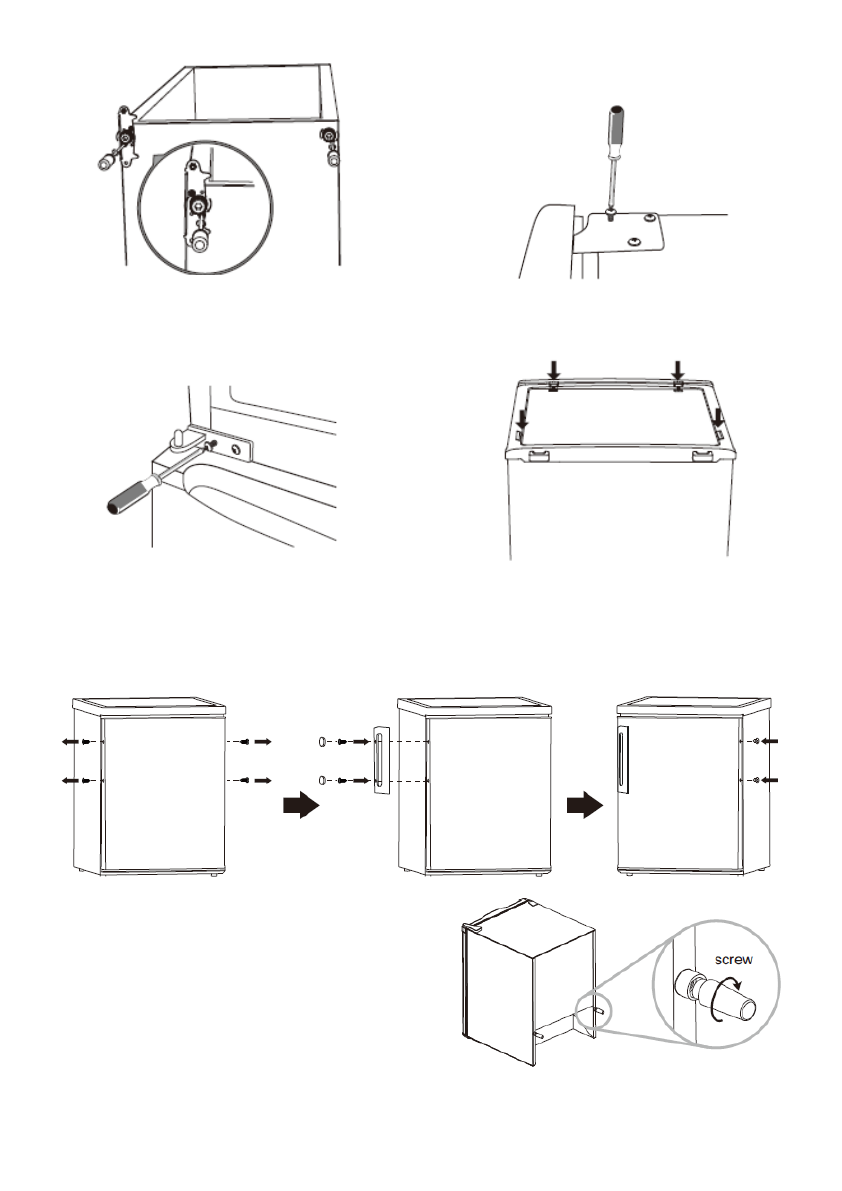 screw