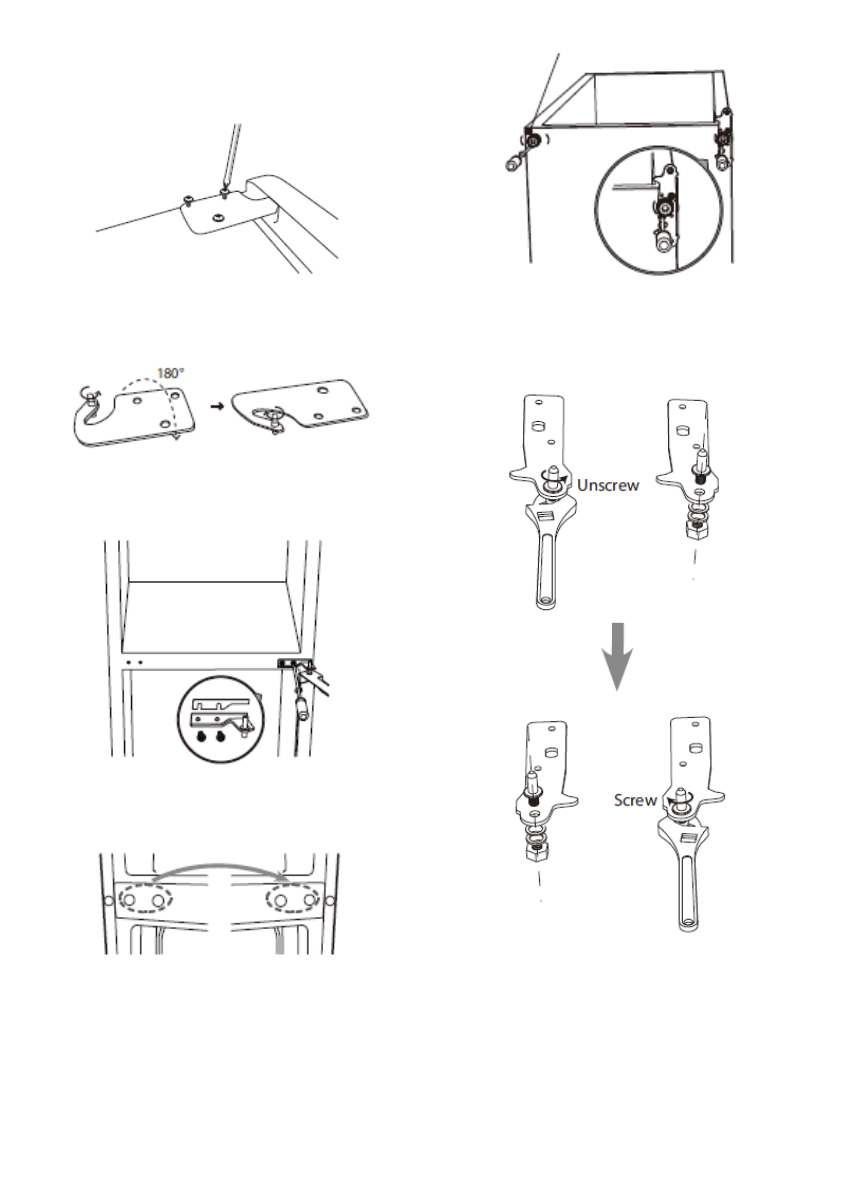 180°

Unscrew

Screw