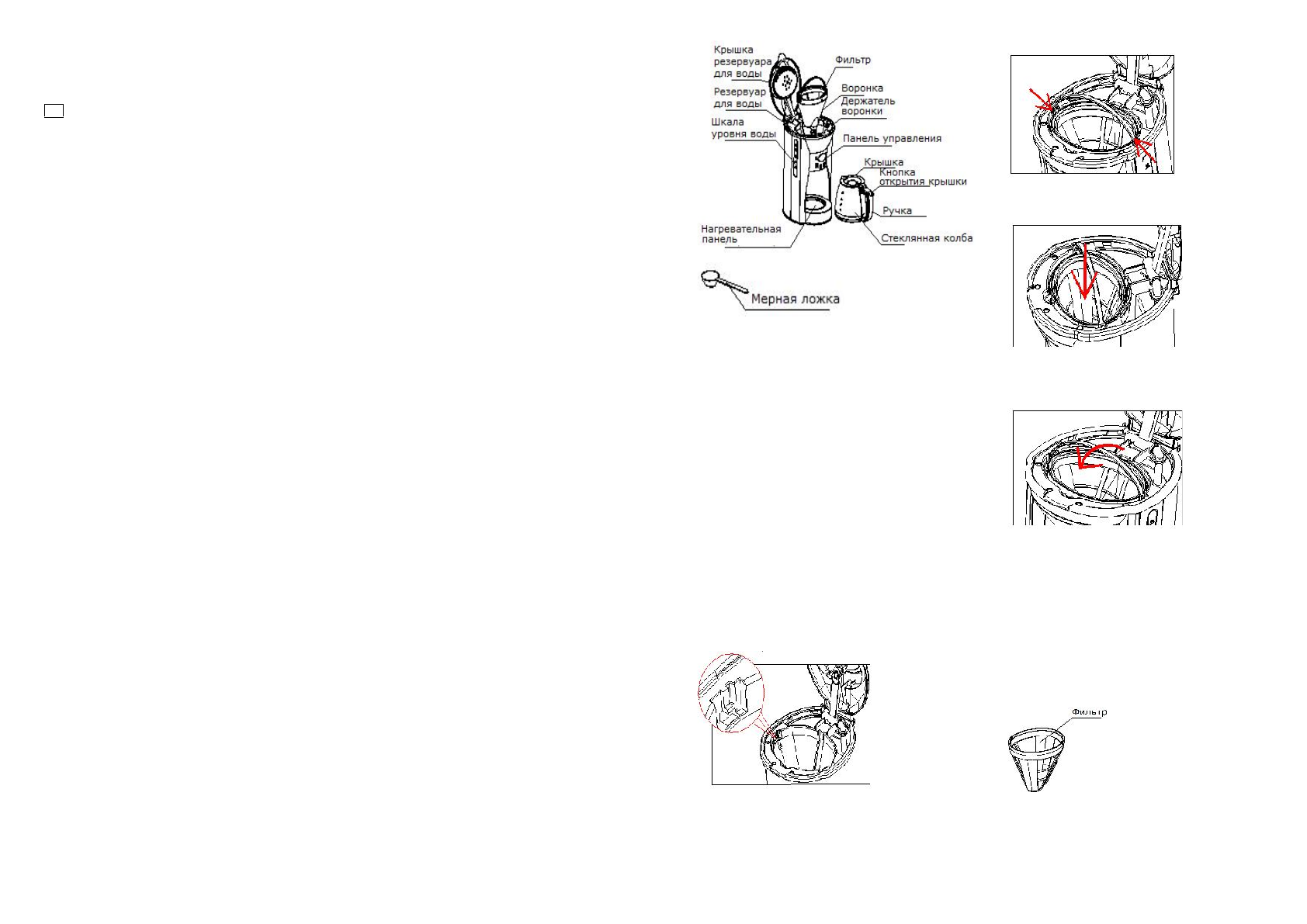 Крышка резервуара для воды

Резервуар для воды

Шкала уровня воды

Фильтр

Воронка

Держатель воронки

Панель управления

Крышка

Кнопка открытия крышки

Ручка

Стеклянная колба

Нагревательная панель

Мерная ложка

Фильтр