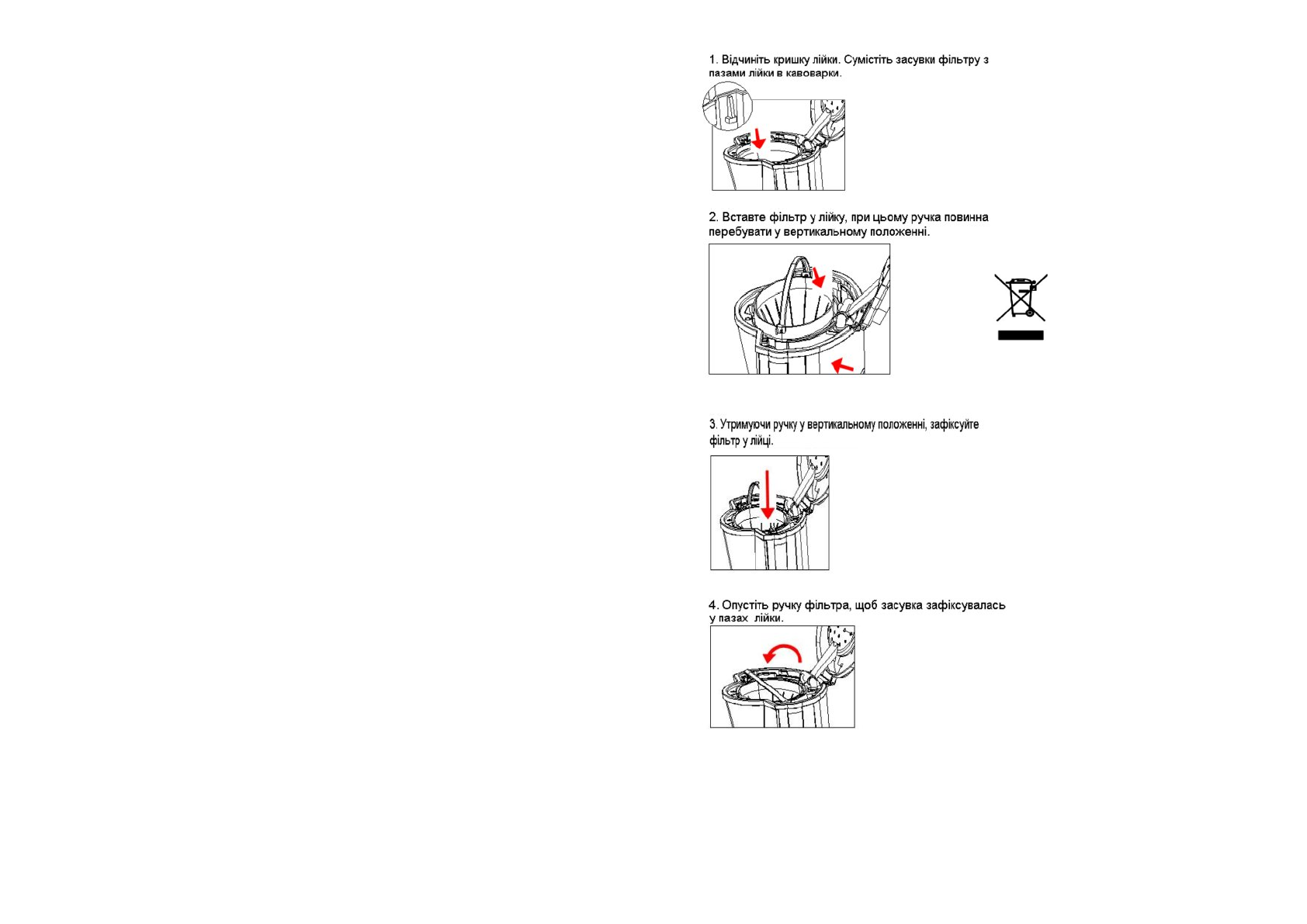 1. Відчиніть кришку лійки. Сумістіть засувки фільтру з пазами лійки в кавоварки.

2. Вставте фільтр у лійку, при цьому ручка повинна перебувати у вертикальному положенні.

3. Утримуючи ручку у вертикальному положенні, зафіксуйте фільтр у лійці.

4. Опустіть ручку фільтра, щоб засувка зафіксувалась у пазах лійки.