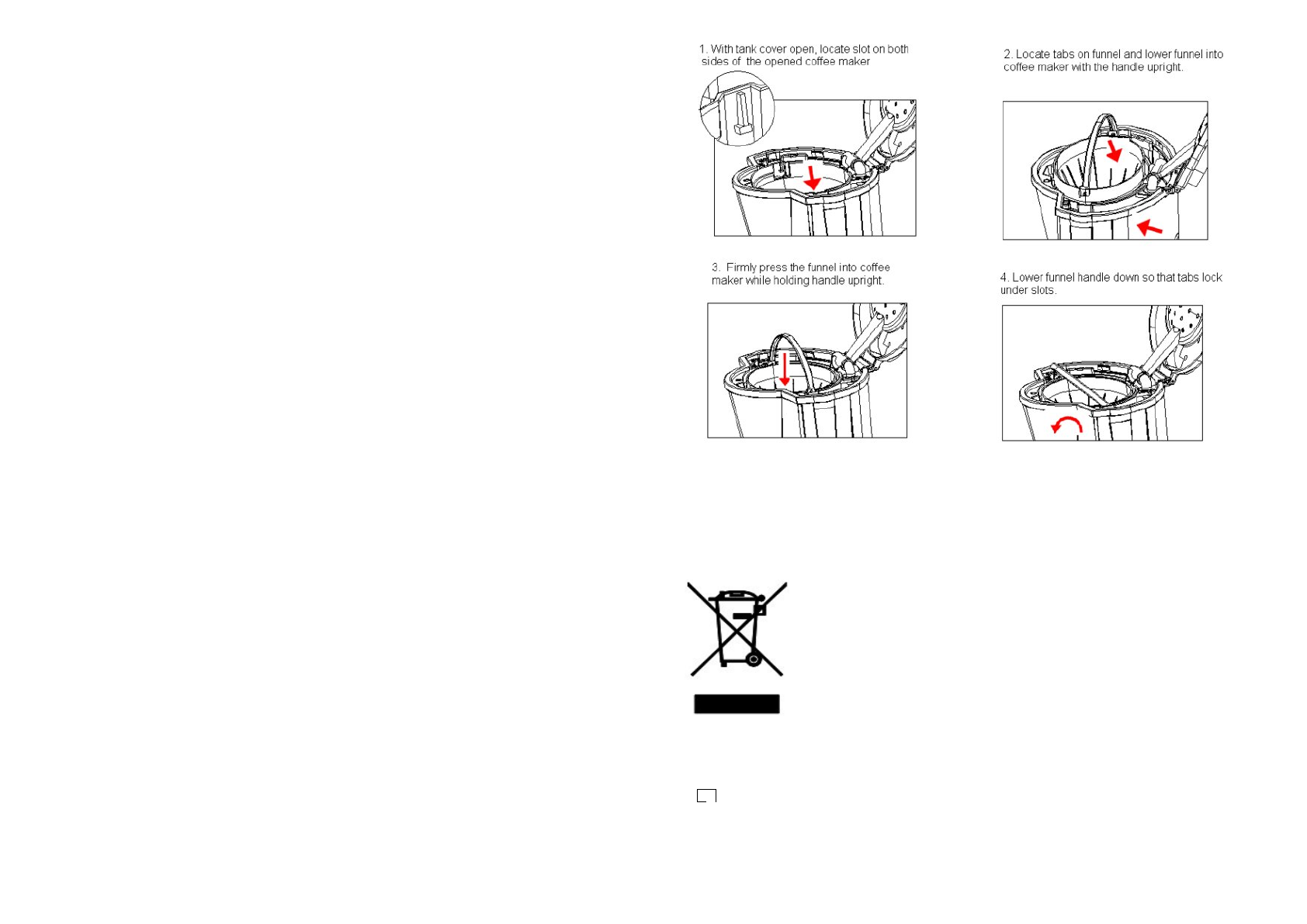 1. With tank cover open, locate slot on both sides of the opened coffee maker

2. Locate tabs on funnel and lower funnel into coffee maker with the handle upright.

3. Firmly press the funnel into coffee maker while holding handle upright.

4. Lower funnel handle down so that tabs lock under slots.