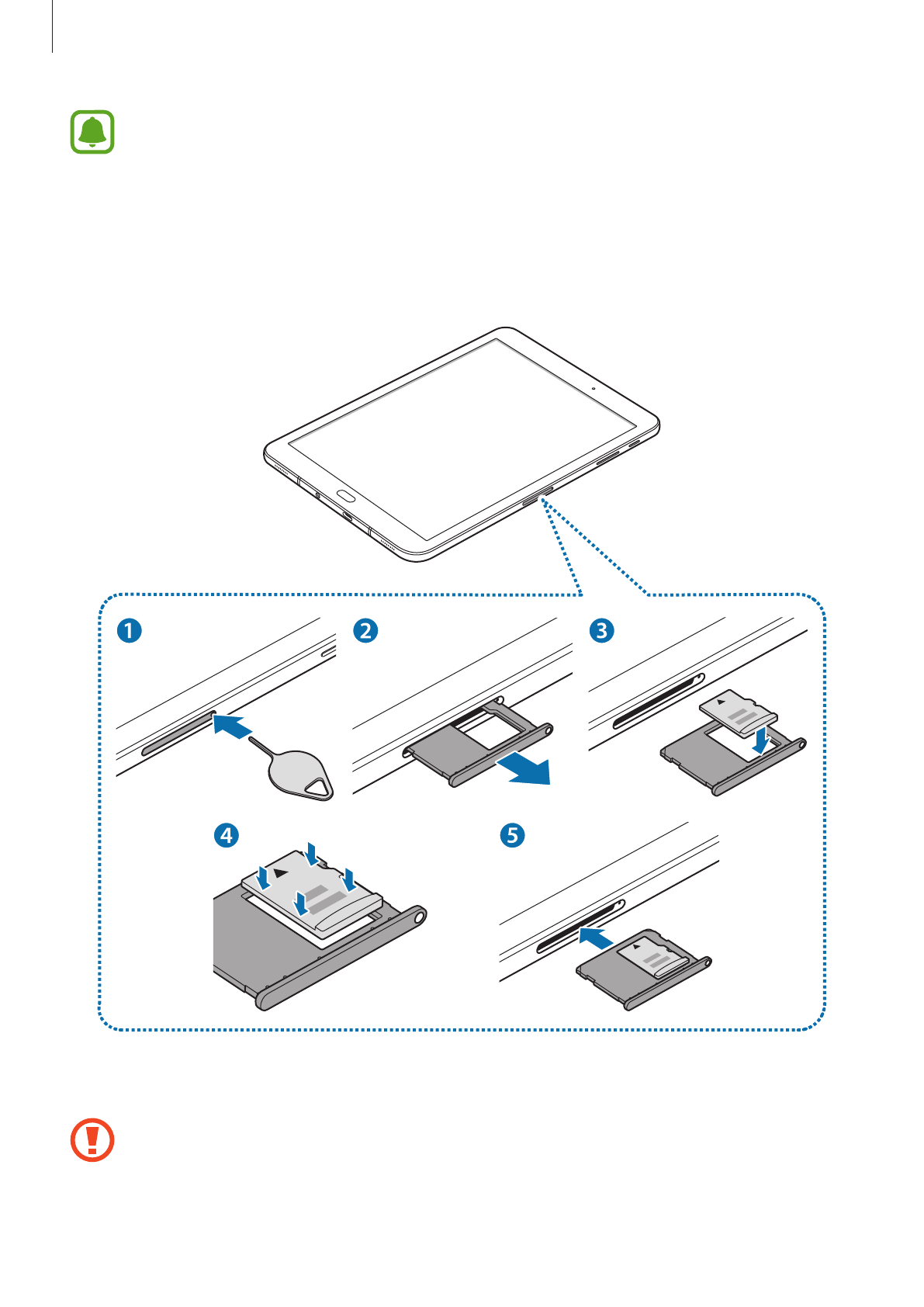 1

2

3

4

5