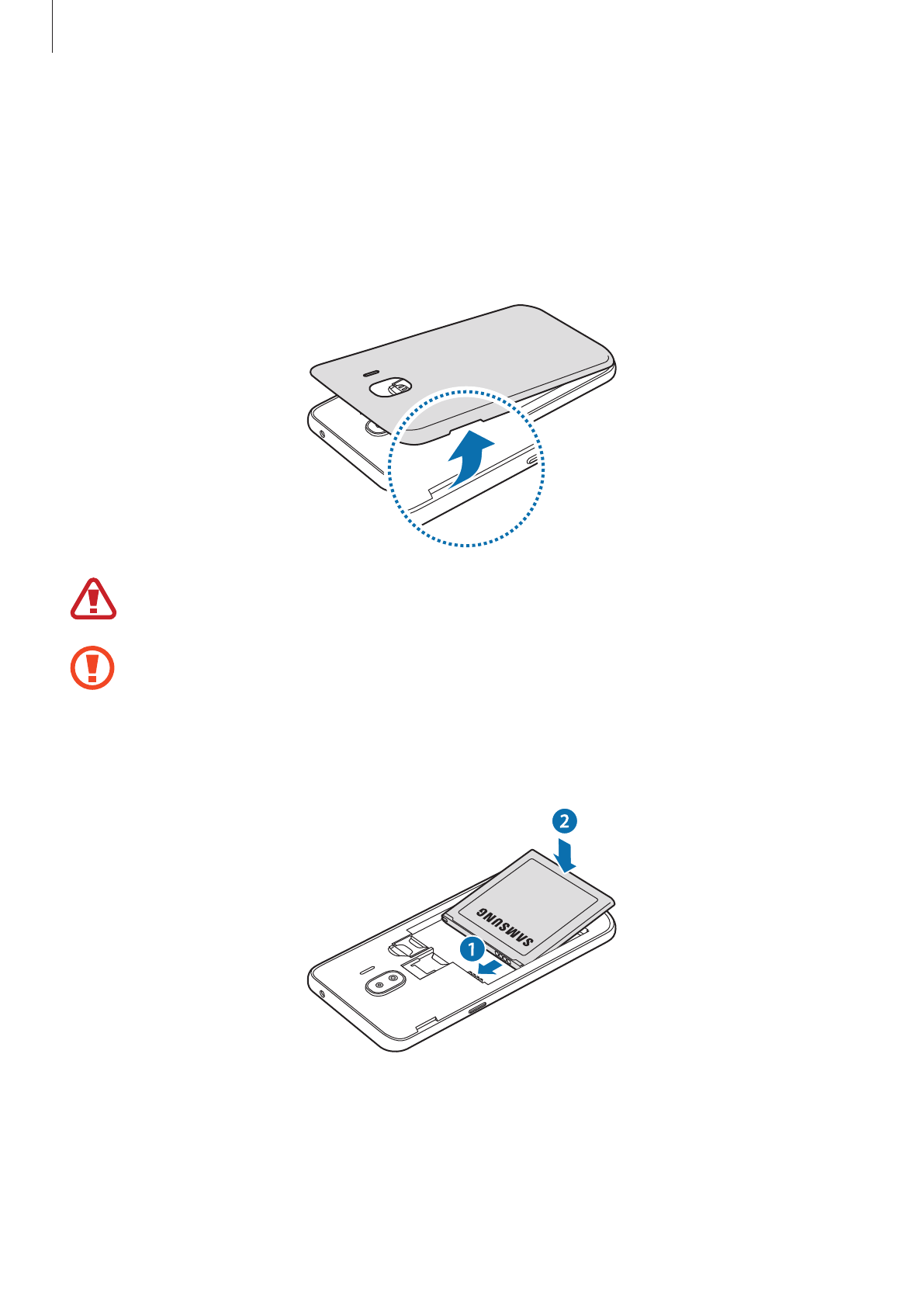 2

SAMSUNG

1