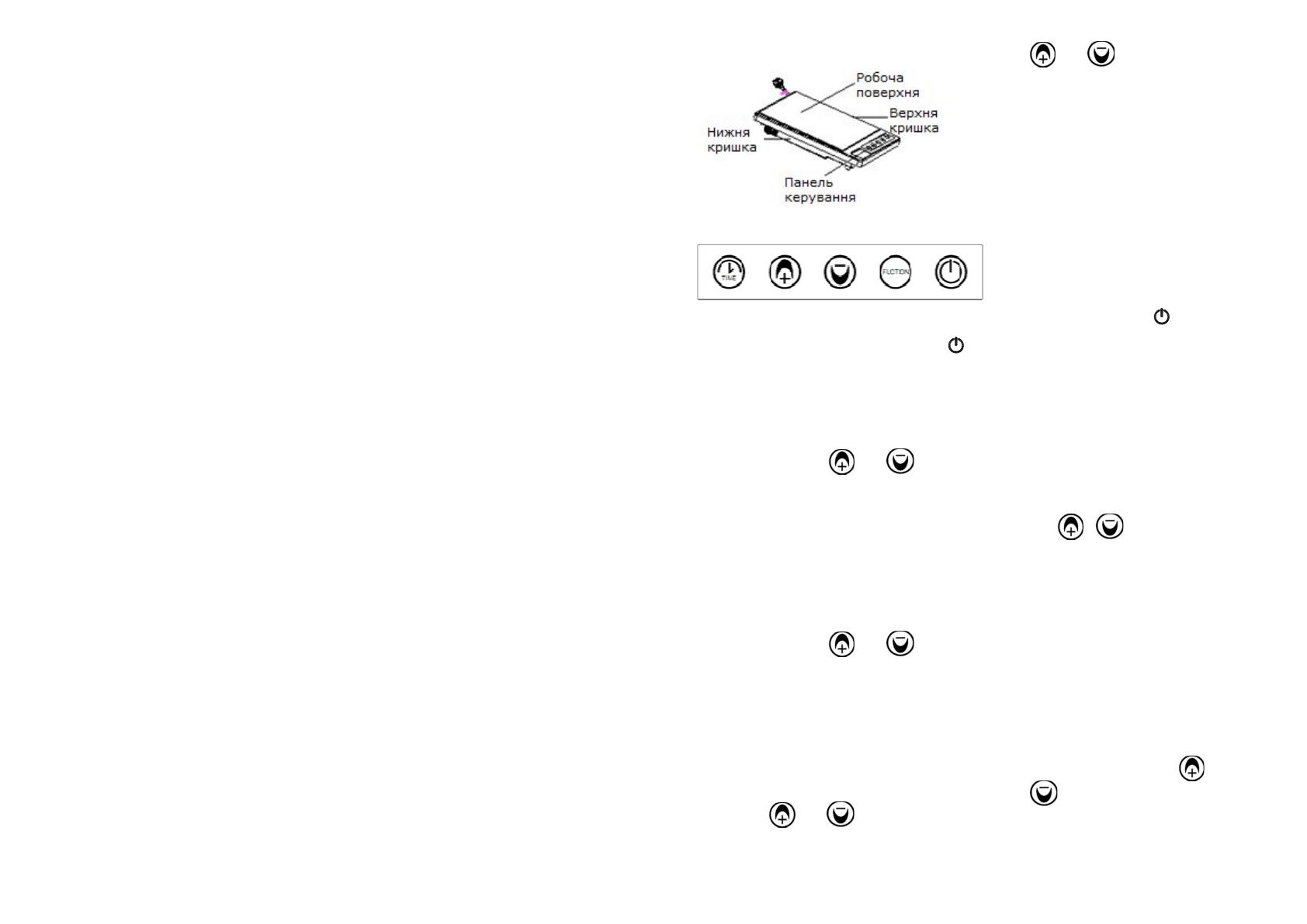 Робоча поверхня

Верхня кришка

Нижня кришка

Панель керування

TIME

FUCTION