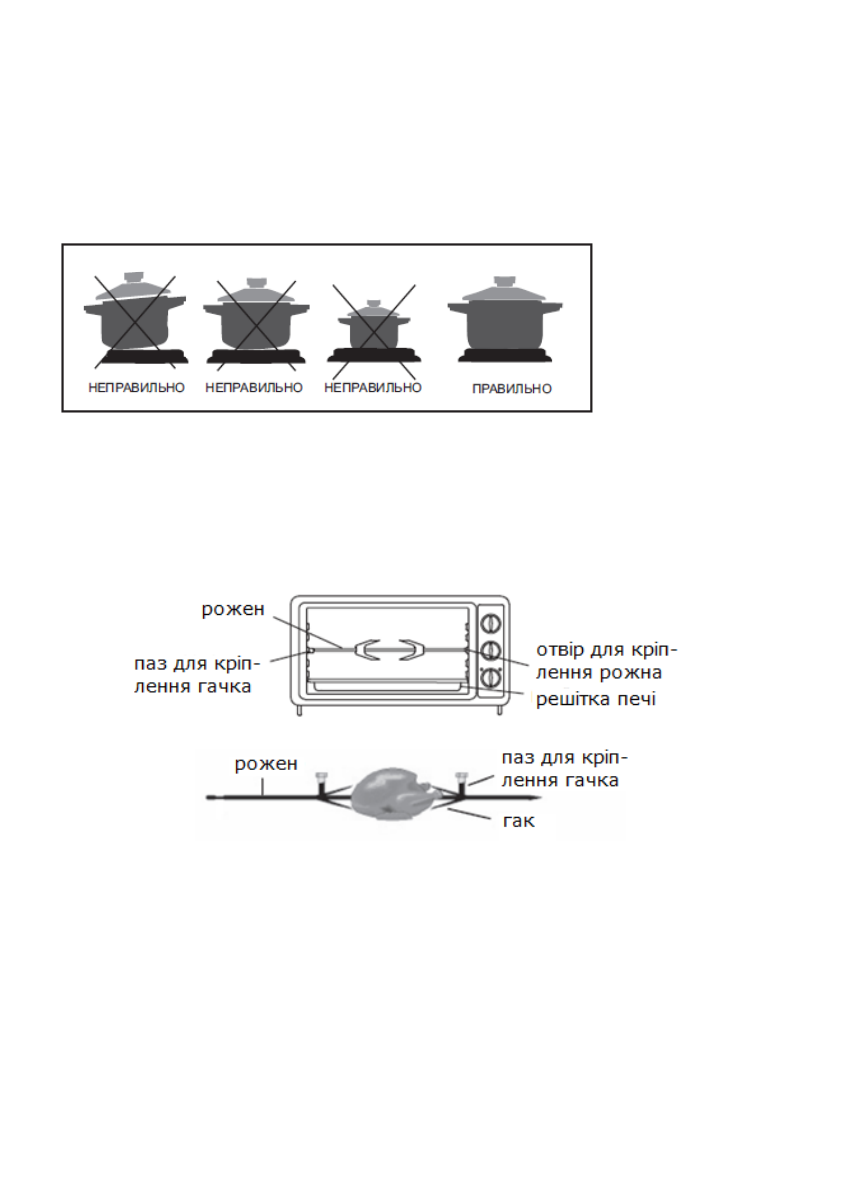 НЕПРАВИЛЬНО НЕПРАВИЛЬНО НЕПРАВИЛЬНО ПРАВИЛЬНО

рожен
паз для кріплення гачка
отвір для кріплення рожна
решітка печі

рожен
паз для кріплення гачка
гак