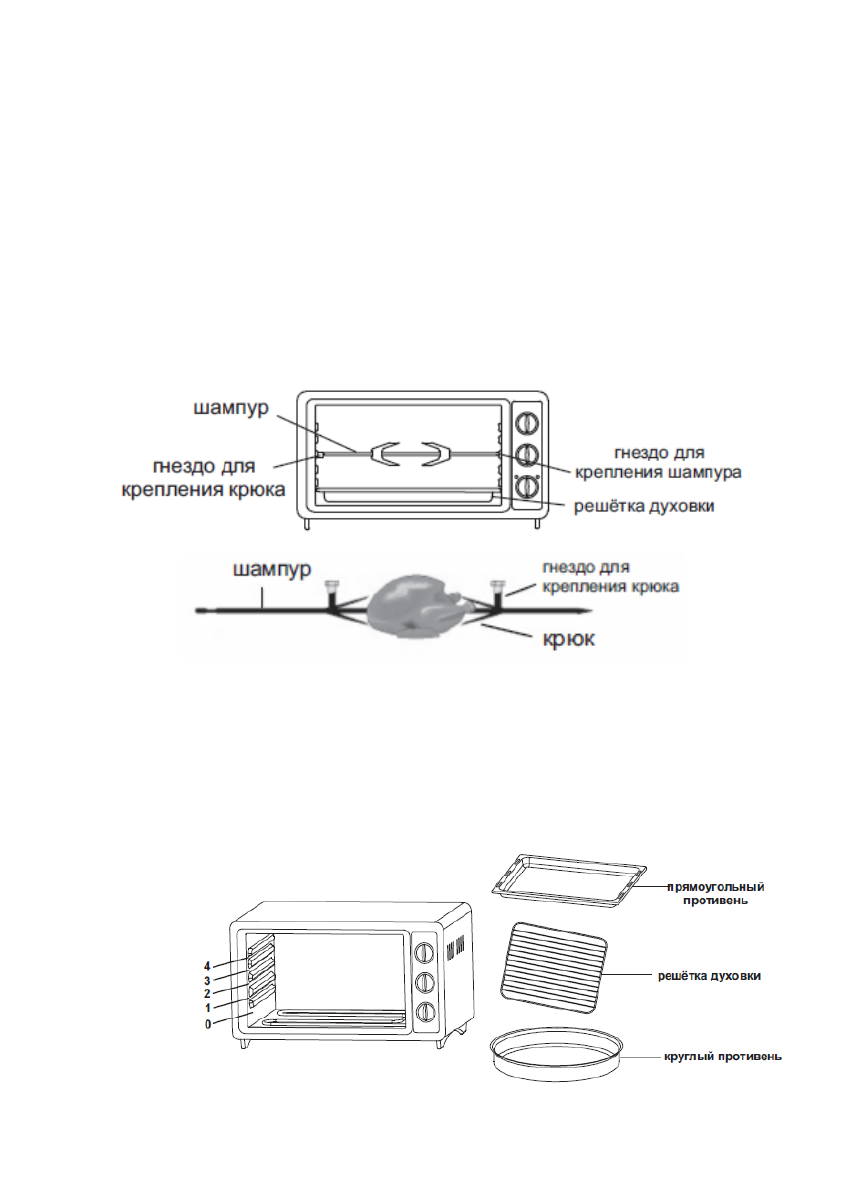 шампур
гнездо для крепления крюка
гнездо для крепления шампура
решётка духовки

шампур
гнездо для крепления крюка
крюк

4
3
2
1
0
прямоугольный противень
решётка духовки
круглый противень