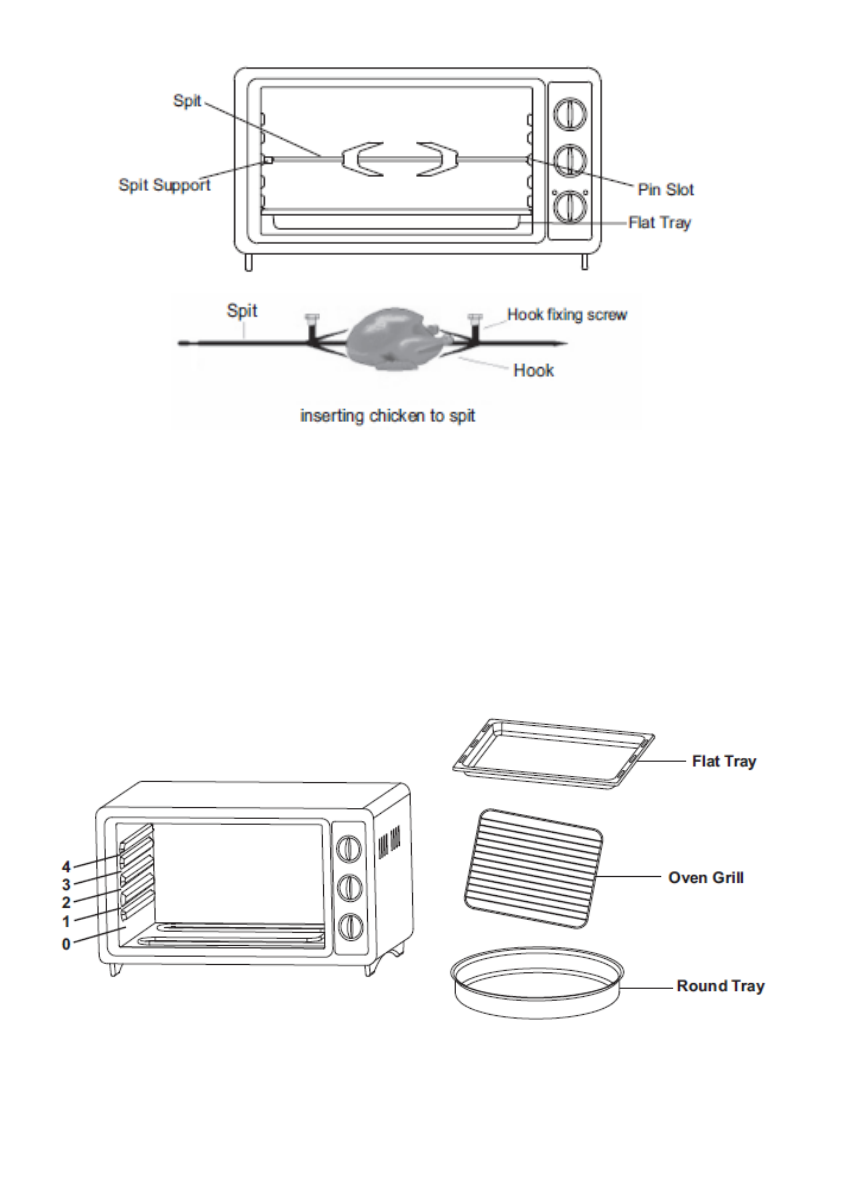 Spit
Spit Support
Pin Slot
Flat Tray

Spit
Hook fixing screw
Hook
inserting chicken to spit

4
3
2
1
0

Flat Tray
Oven Grill
Round Tray