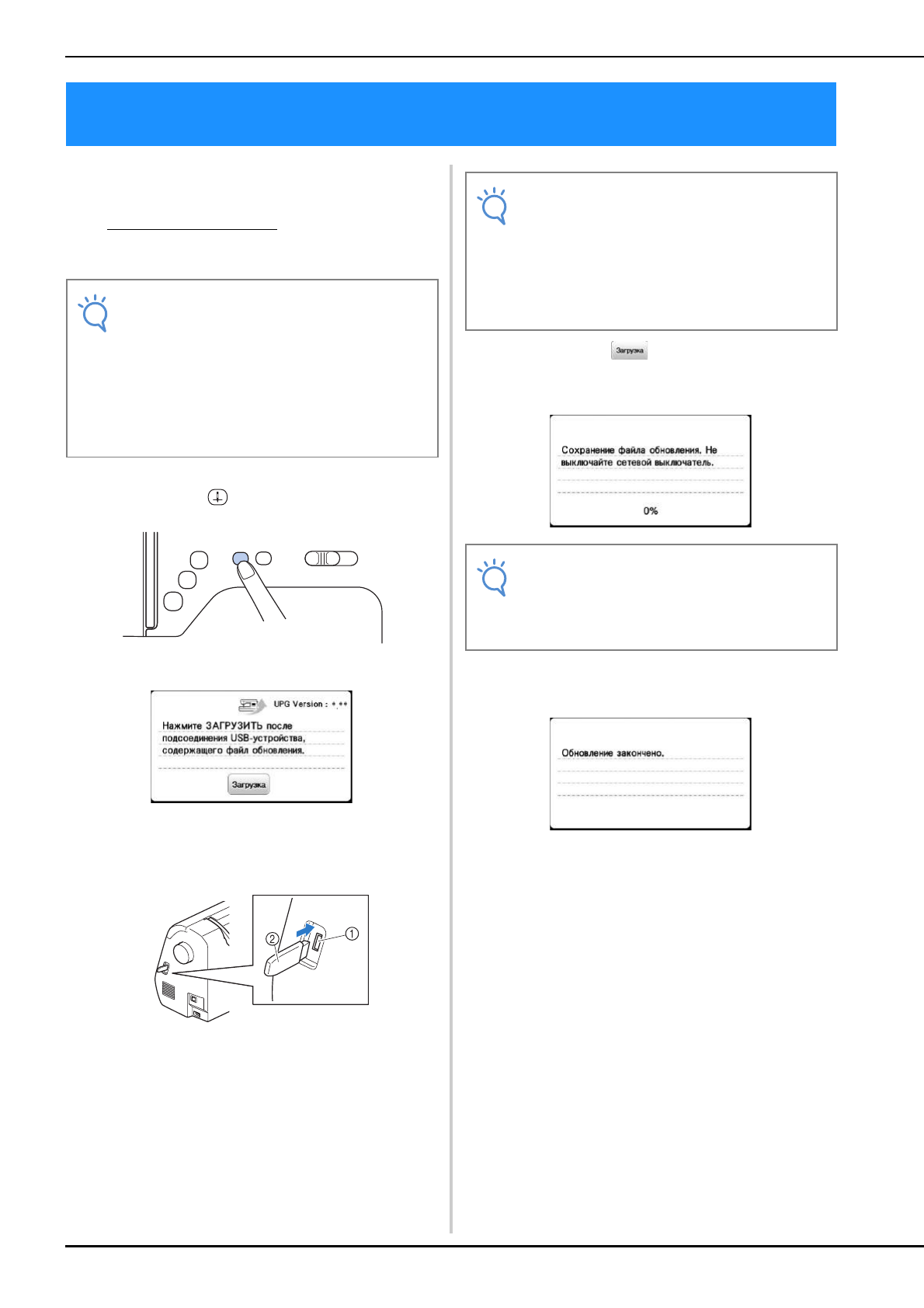 UPG Version : *.**

Нажмите ЗАГРУЗИТЬ после подсоединения USB-устройства, содержащего файл обновления.

Загрузка

②

①

Загрузка

Сохранение файла обновления. Не выключайте сетевой выключатель.

0%

Обновление закончено.