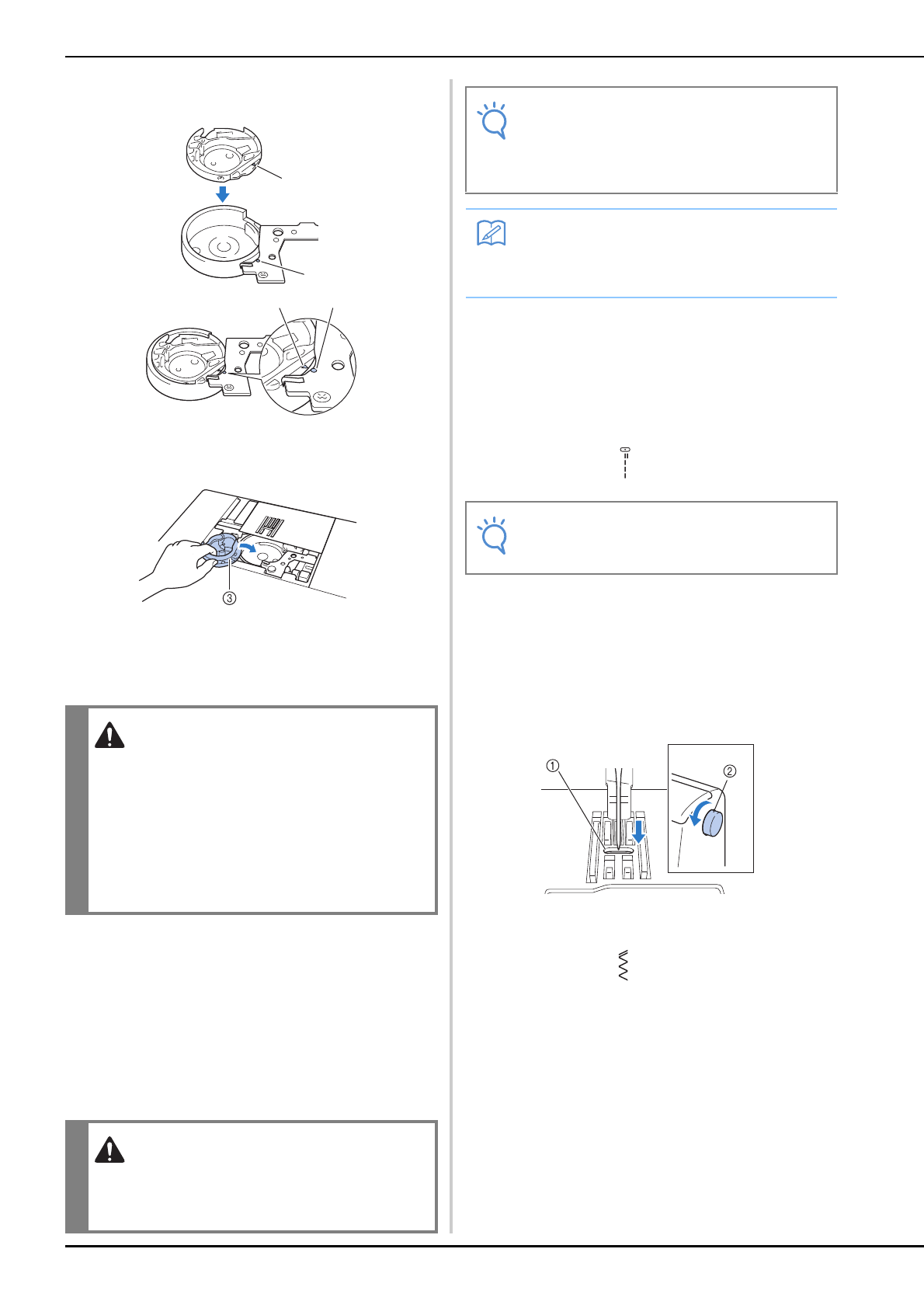 ③

①

②