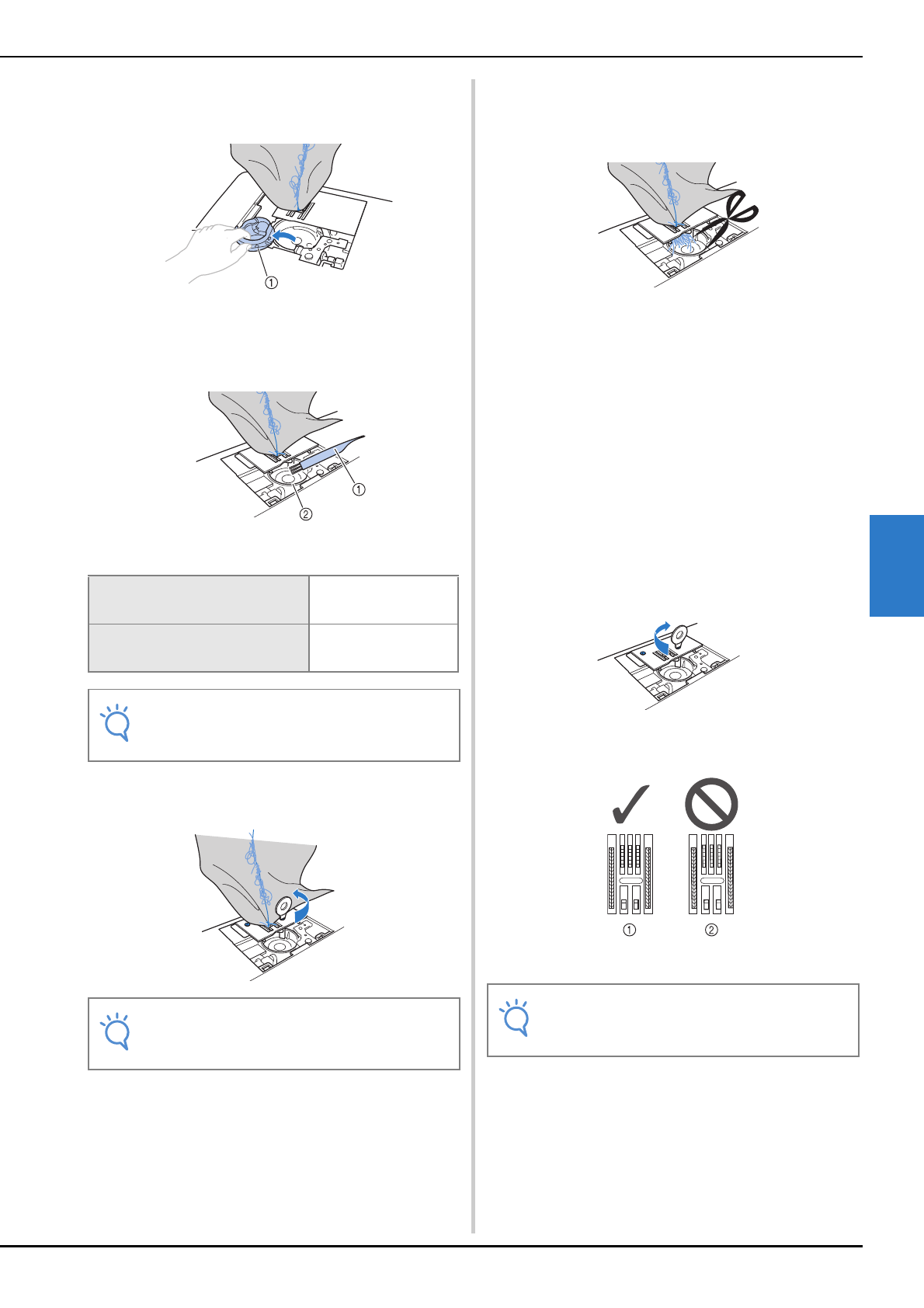 ①

①
②

①
②