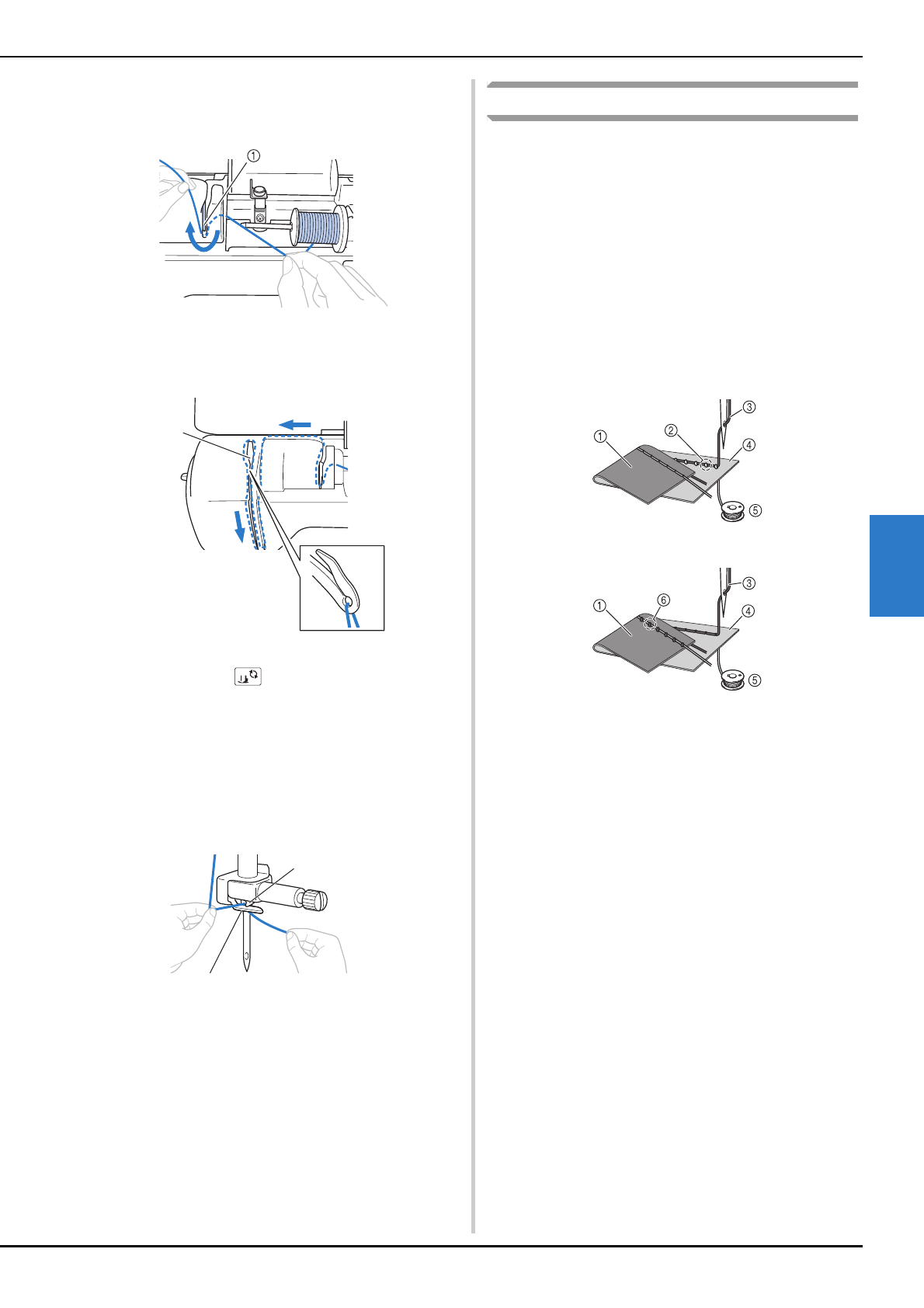 ①

①
②
③
④
⑤

①
⑥
③
④
⑤