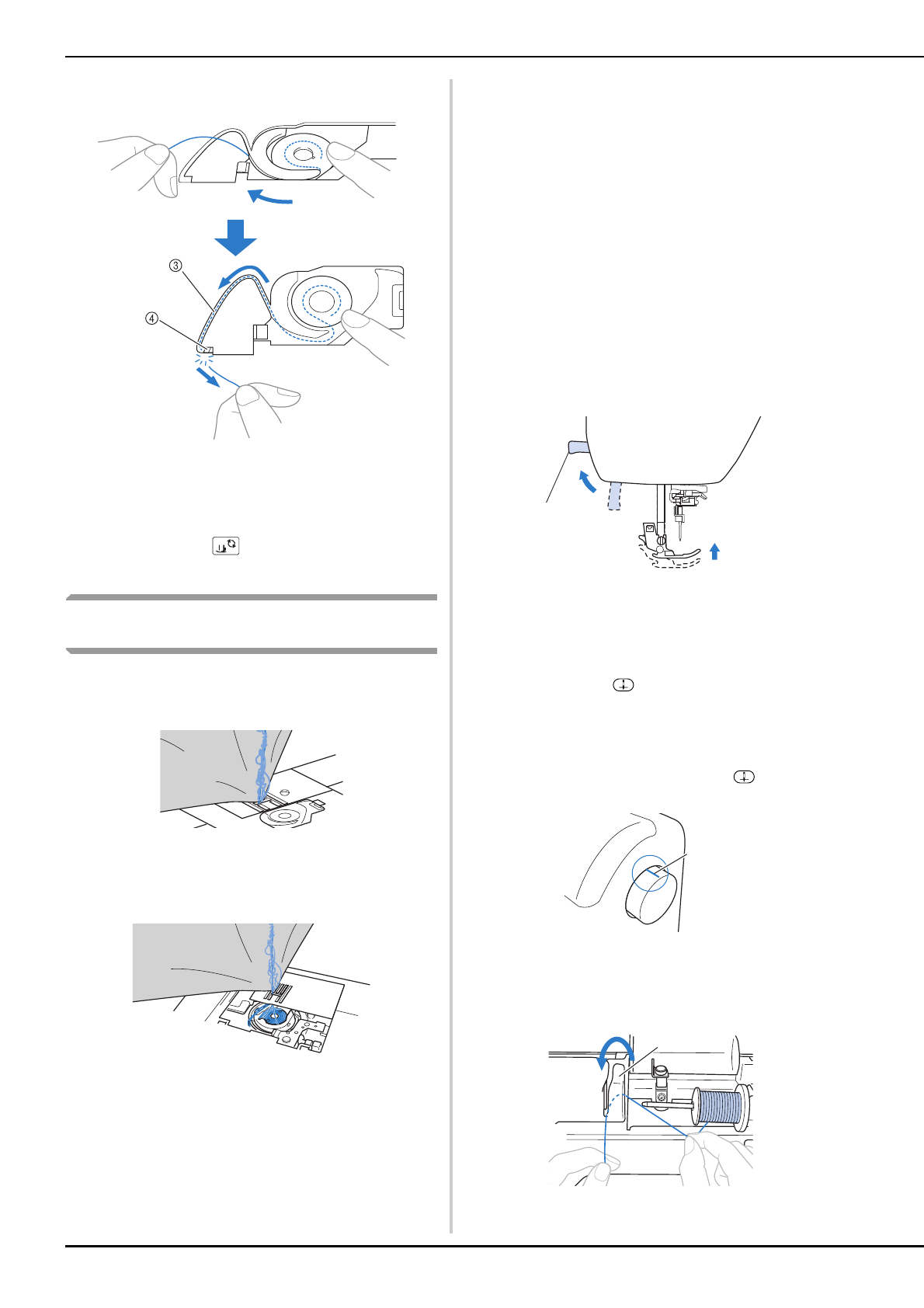 ③

④