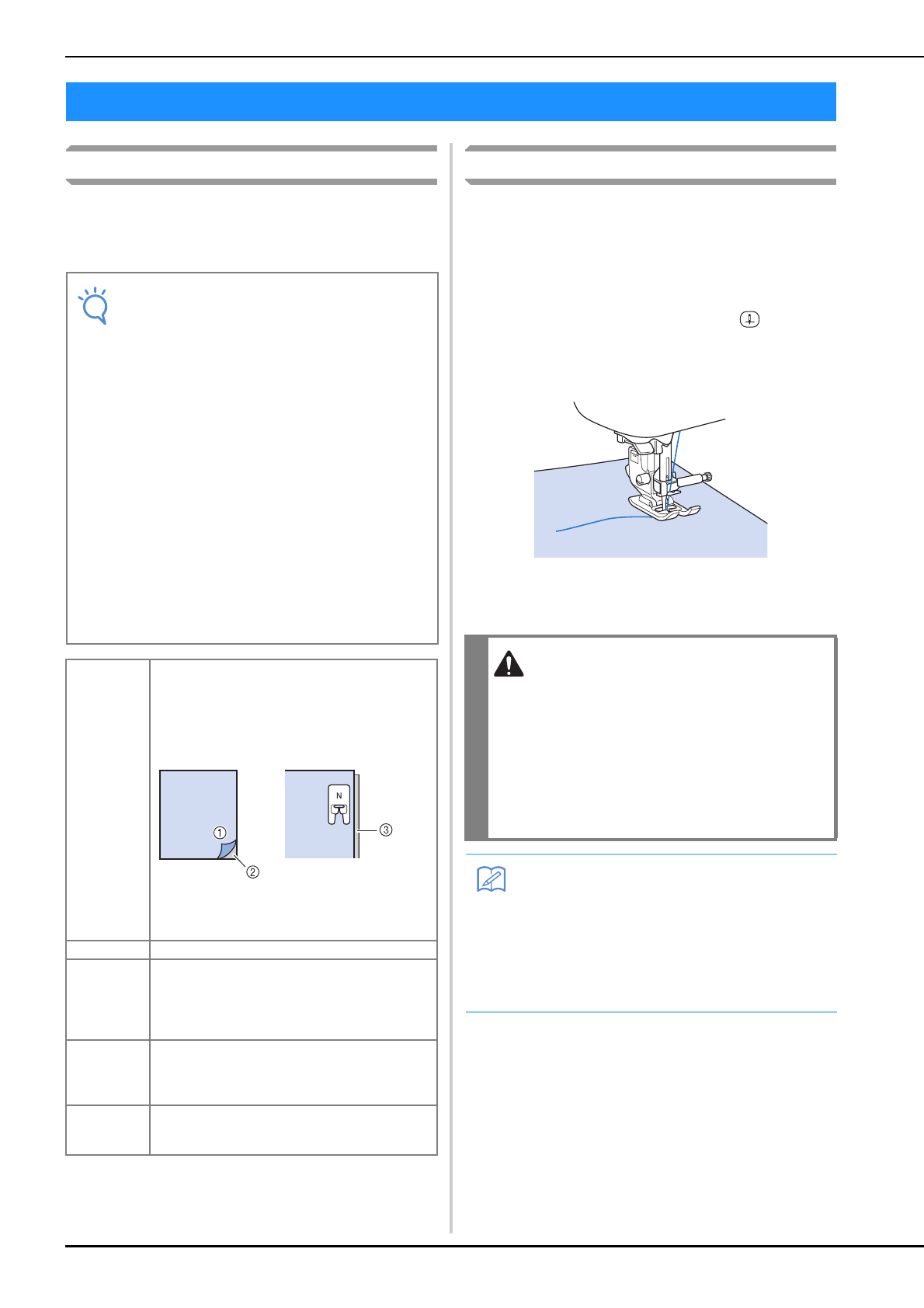 N

①

②

③