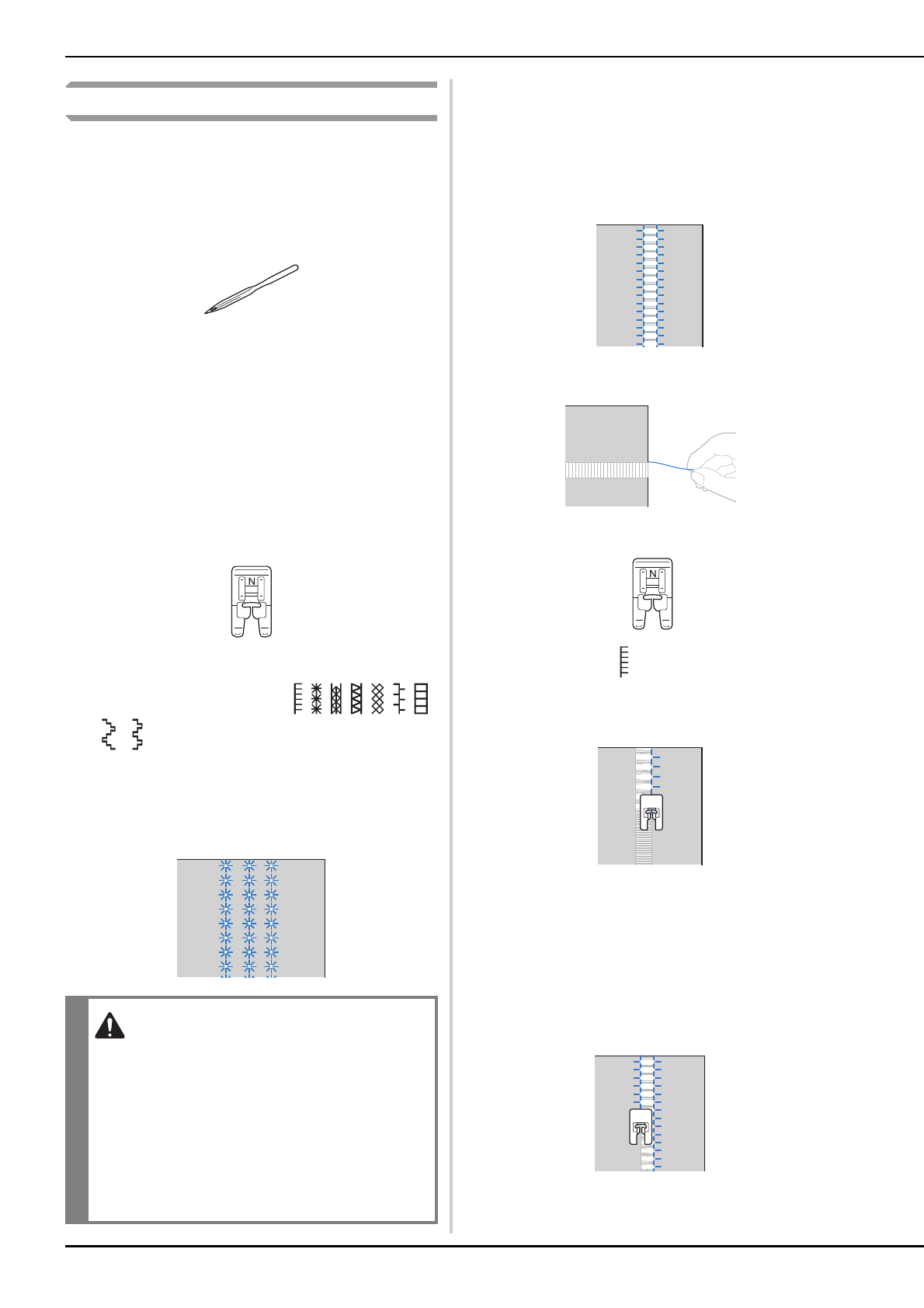 N

N