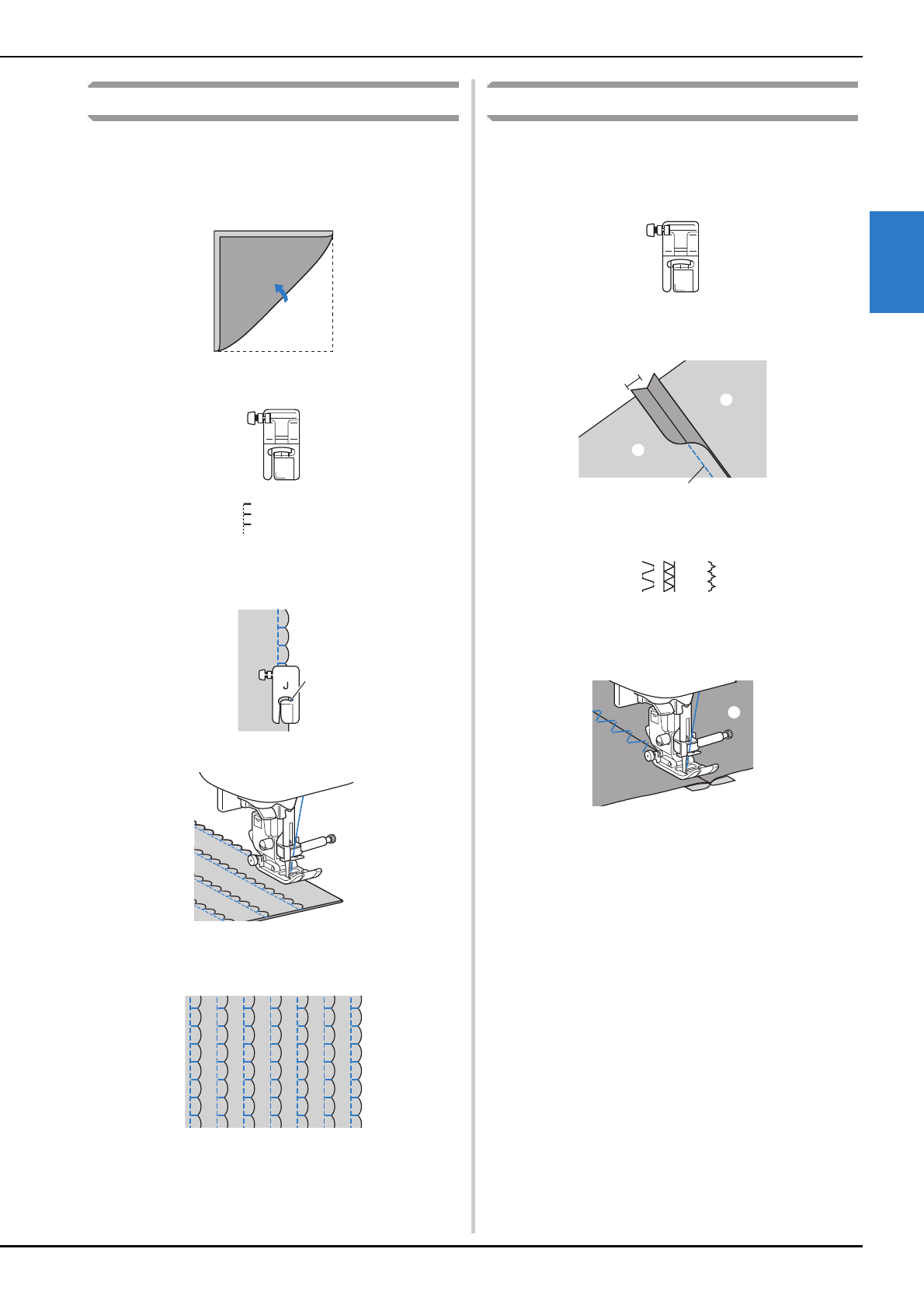 J