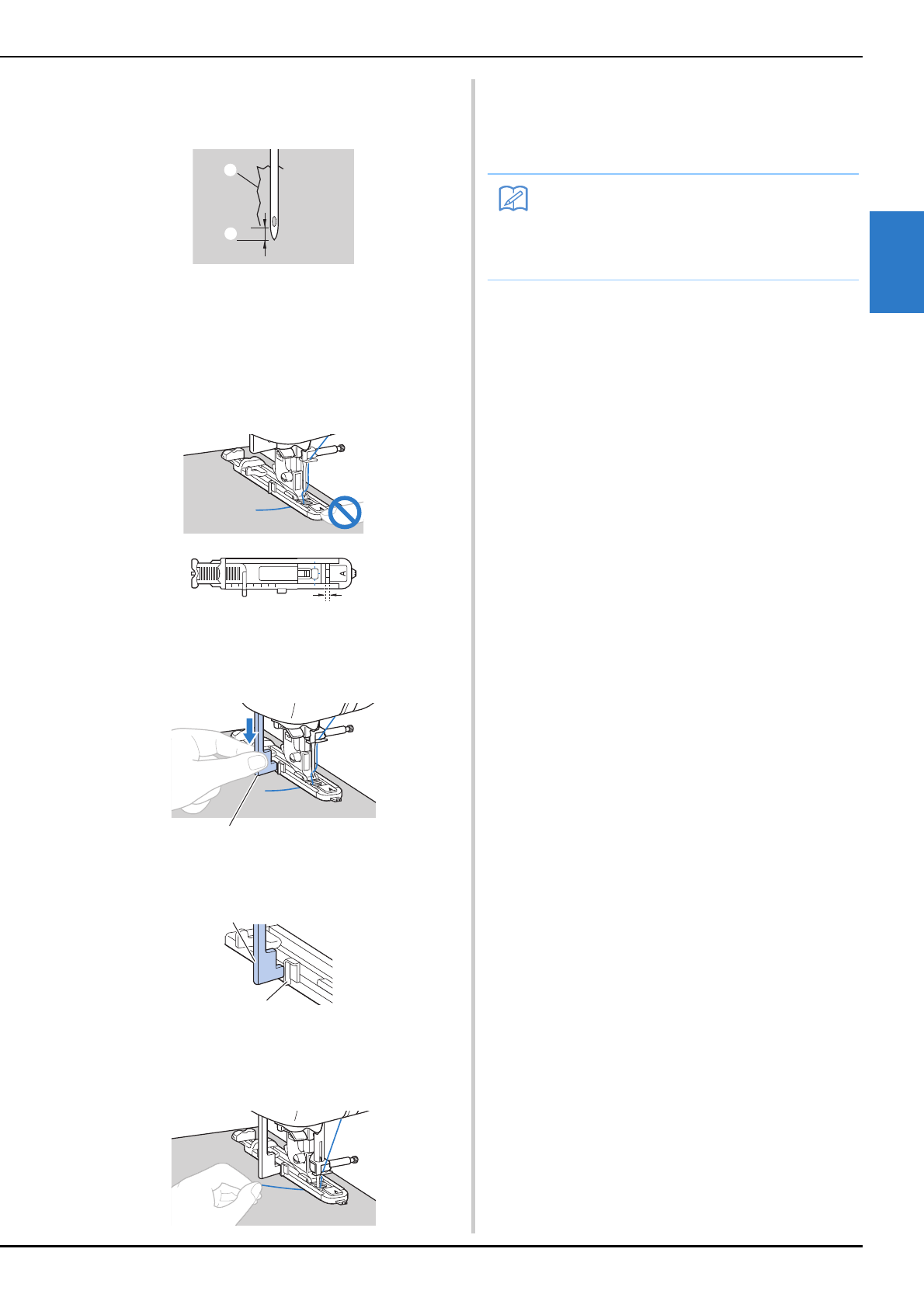 A