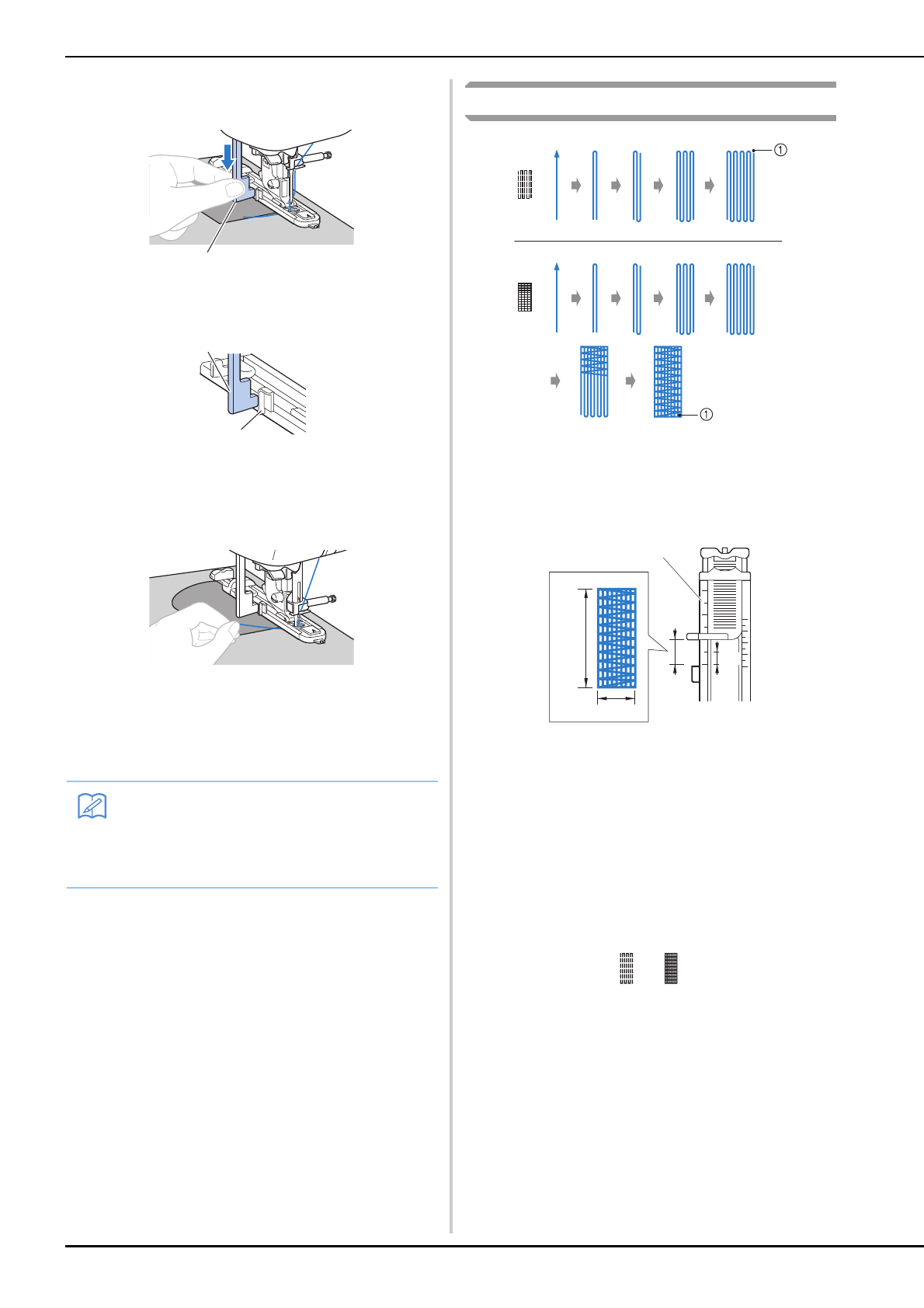 ①

①