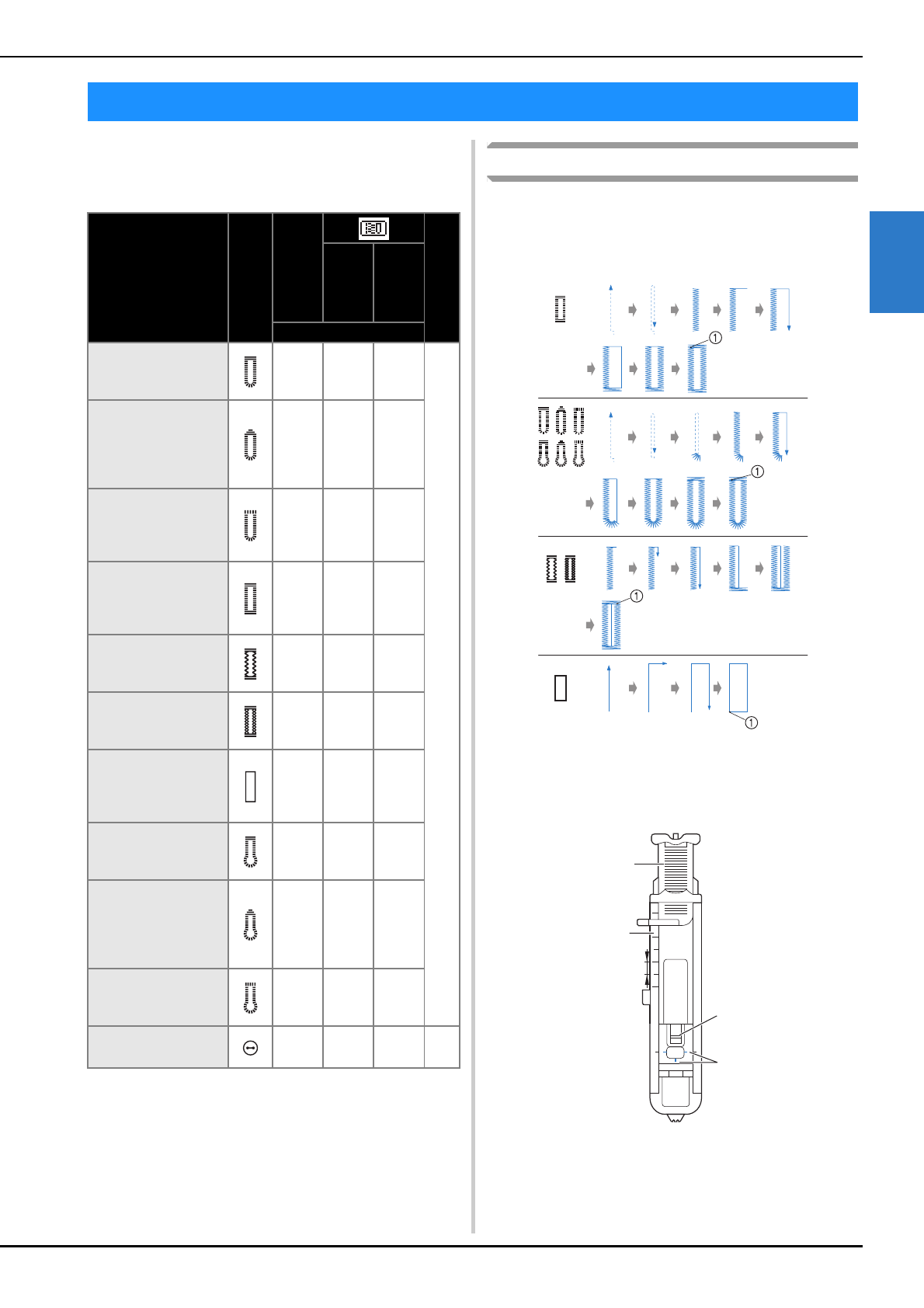 ①

①

①

①