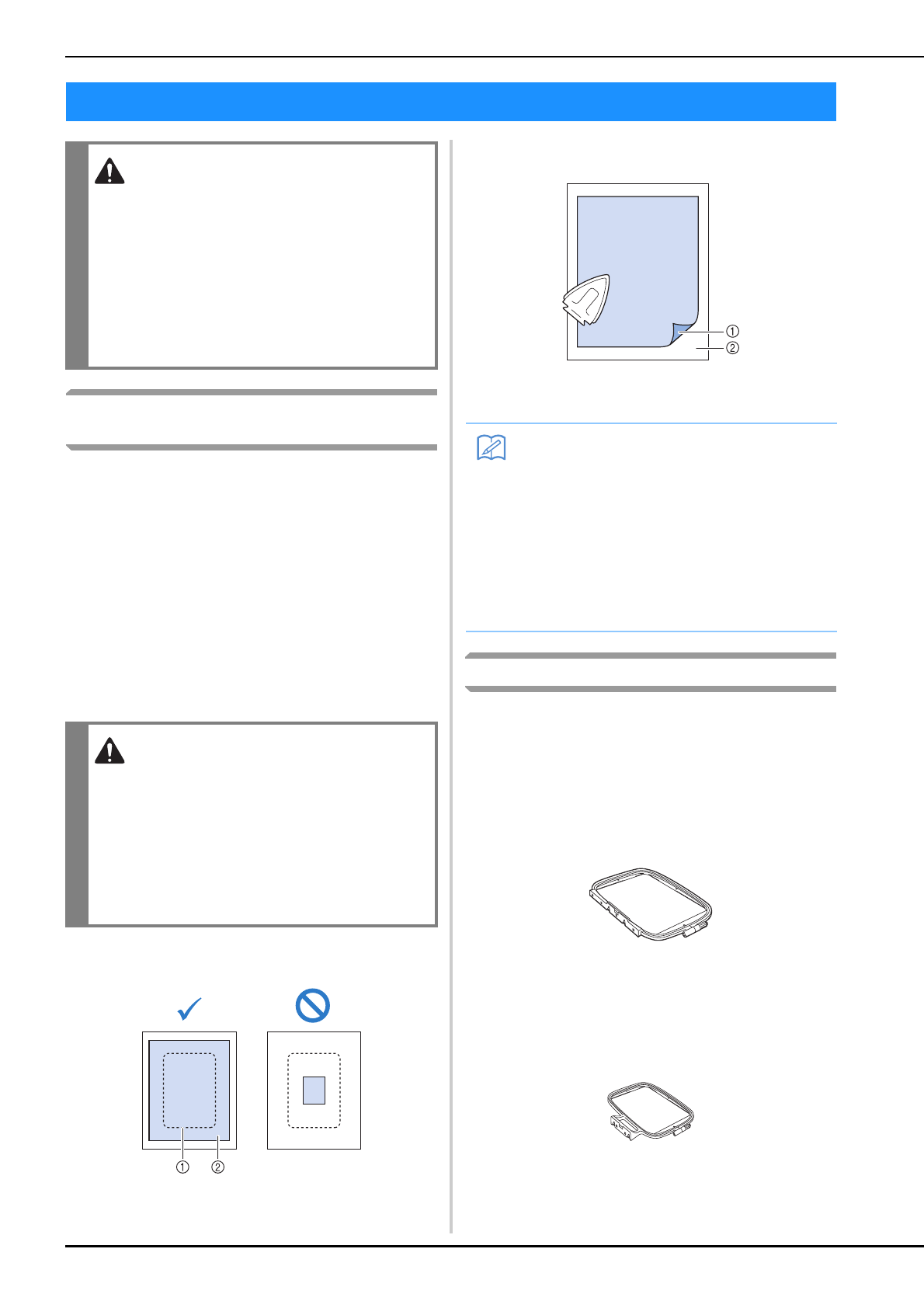 ①
②

①
②