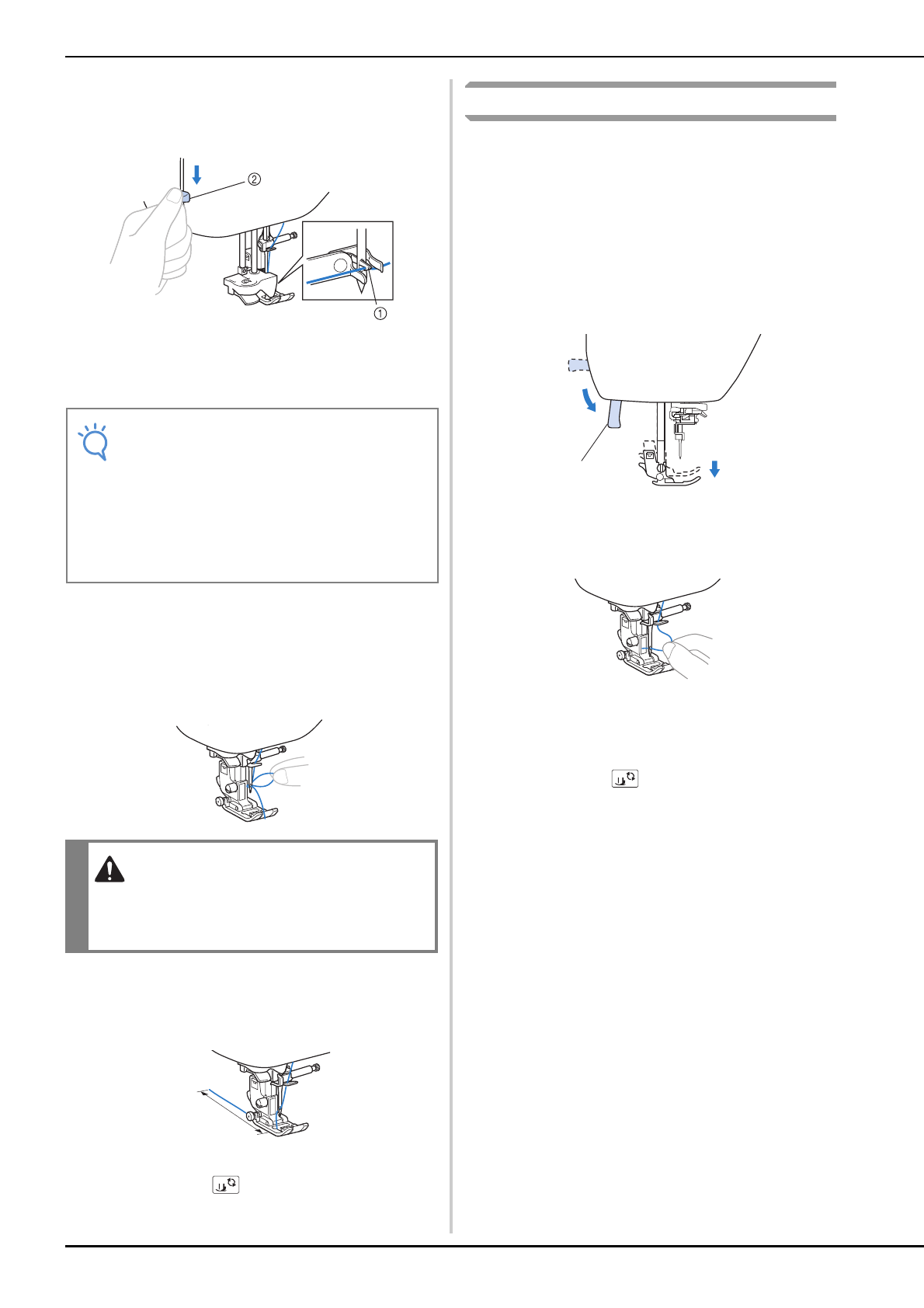 ②

①