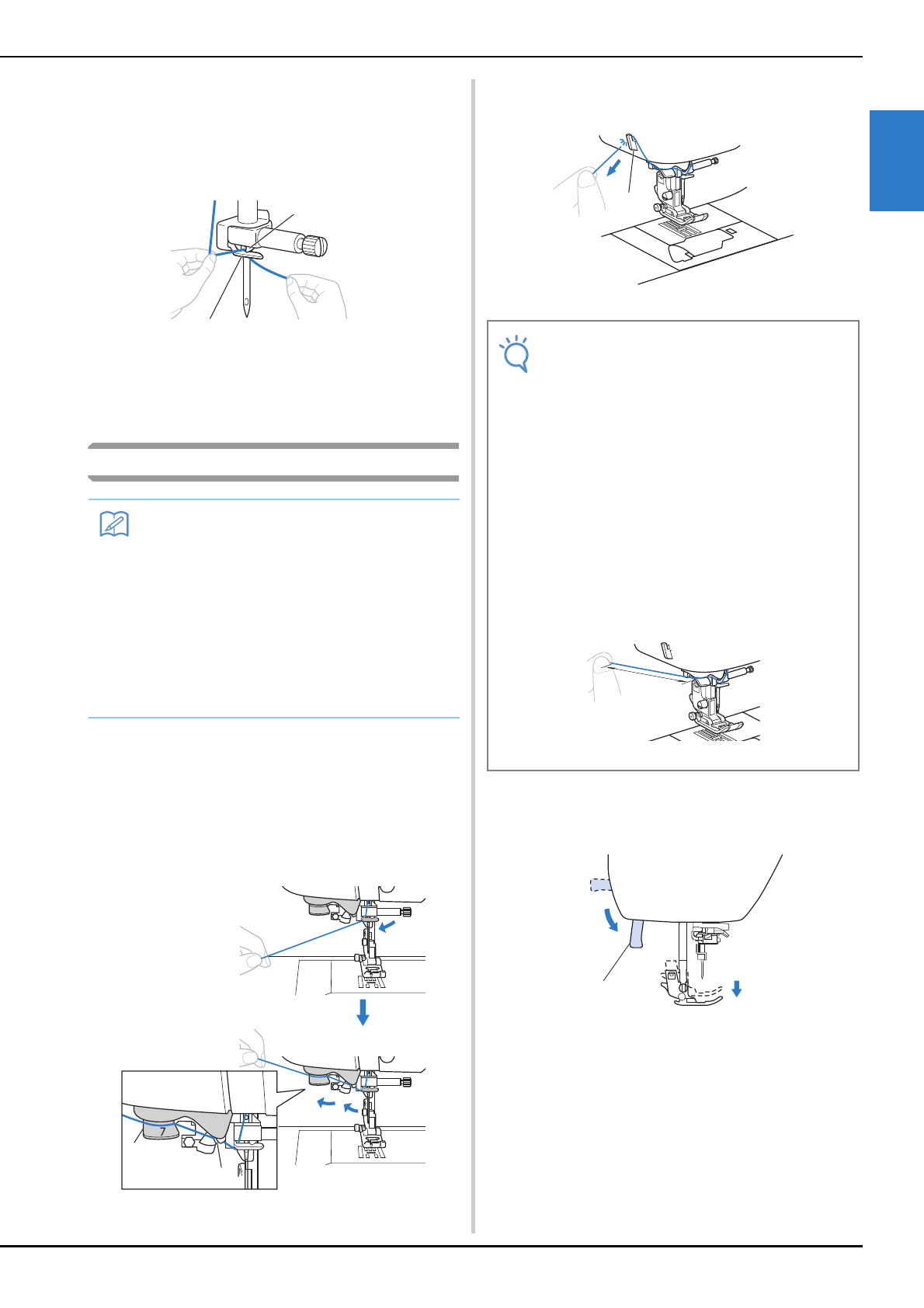 7