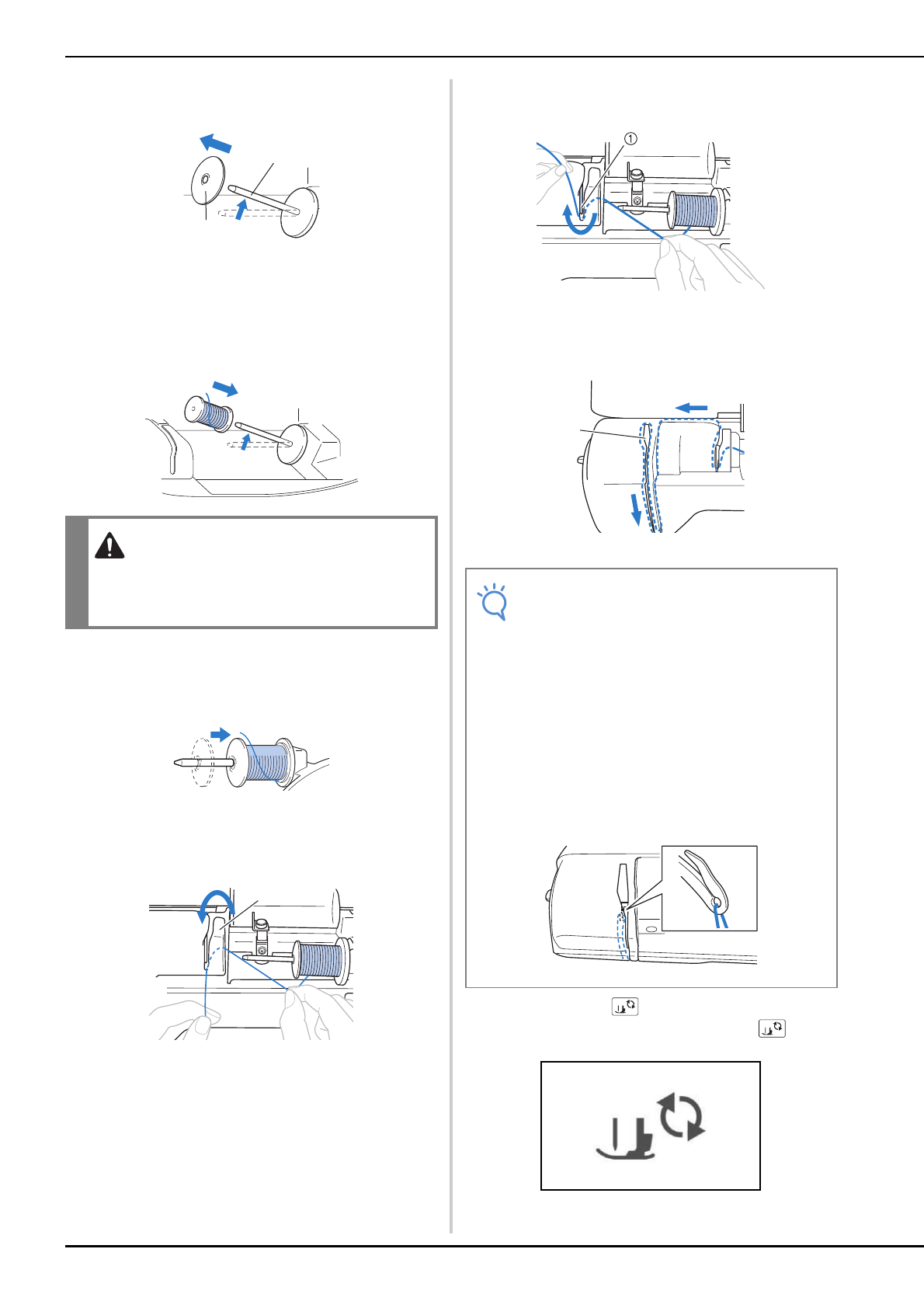 ①