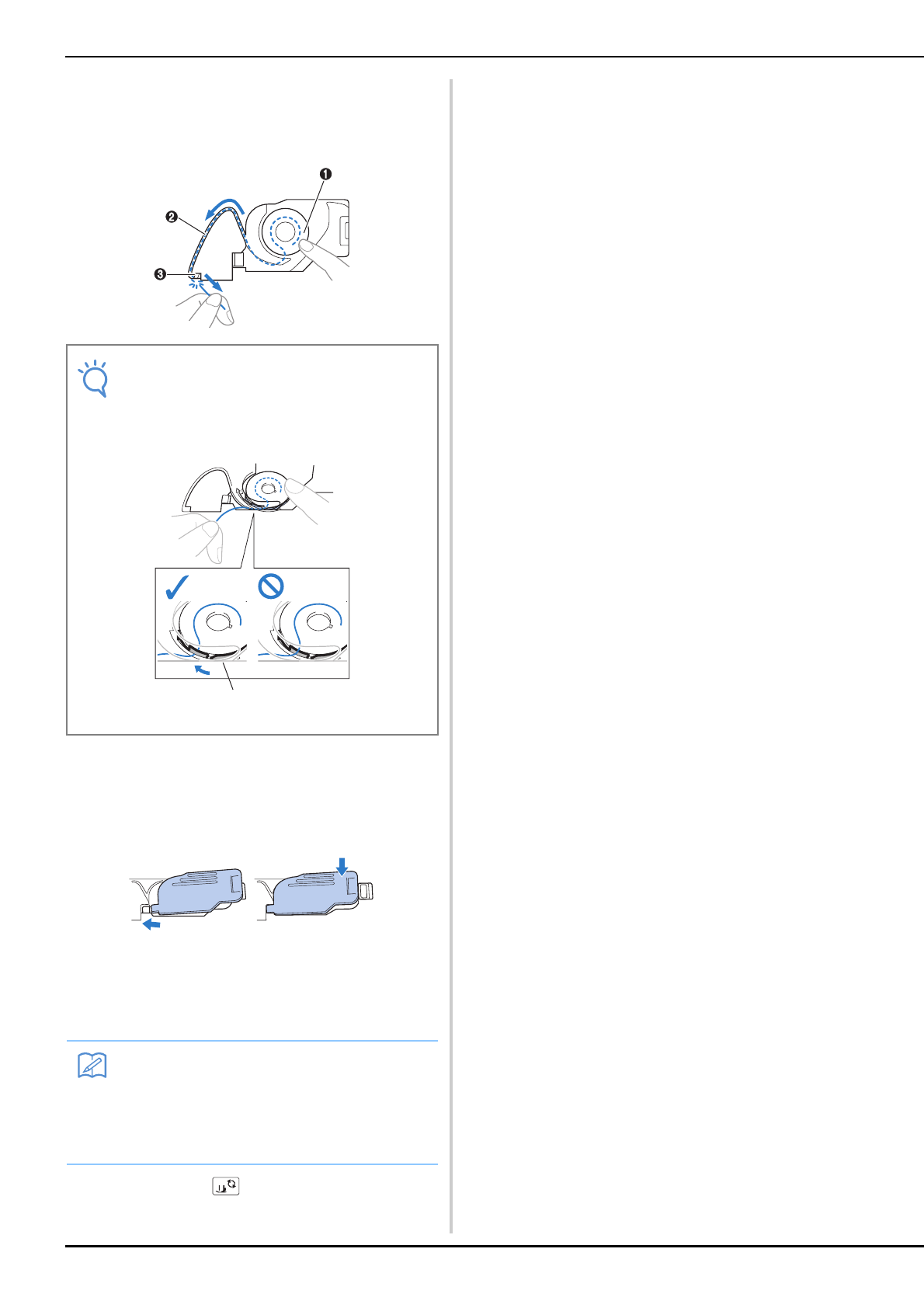 ❶

❷

❸