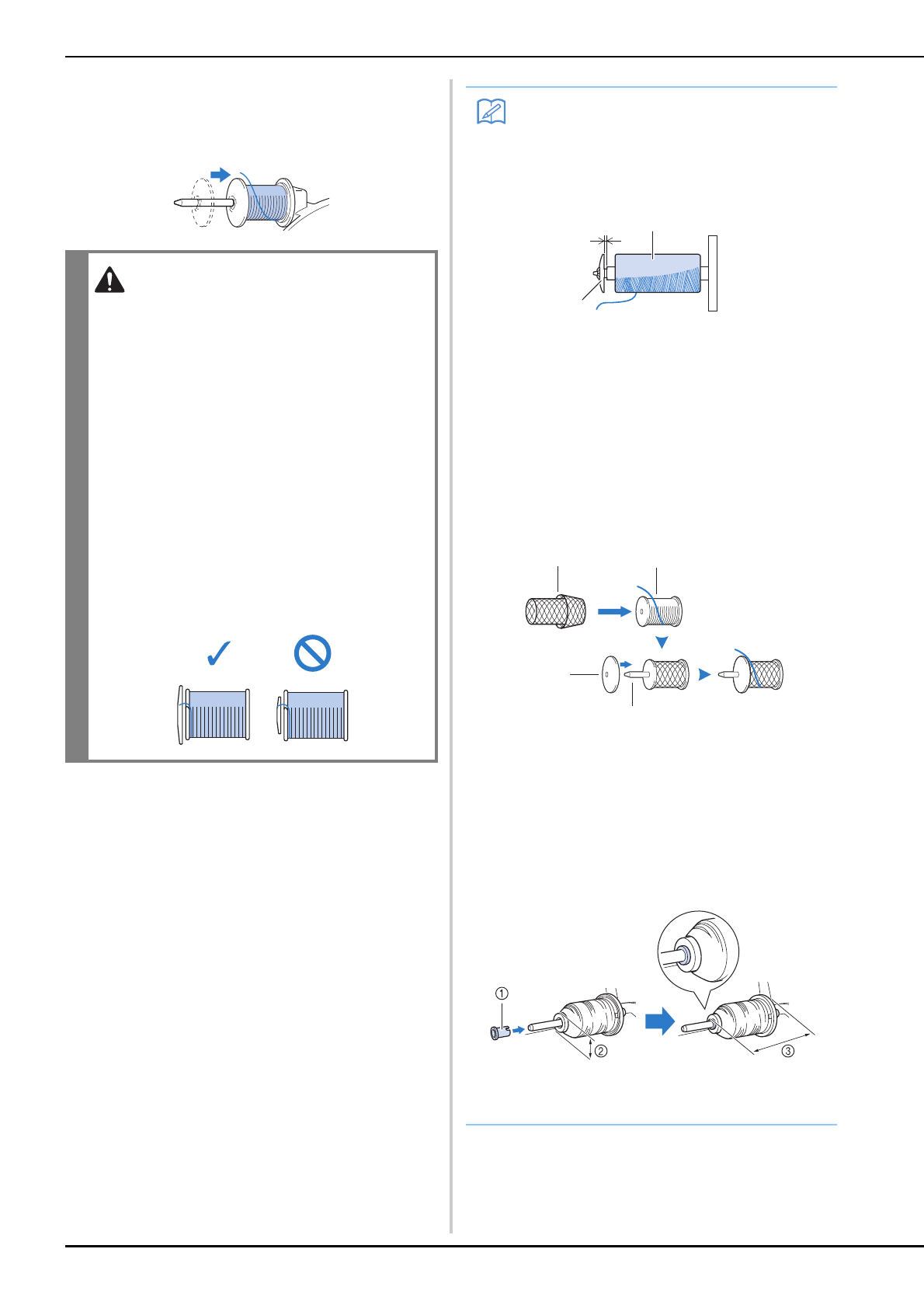 ①
②
③